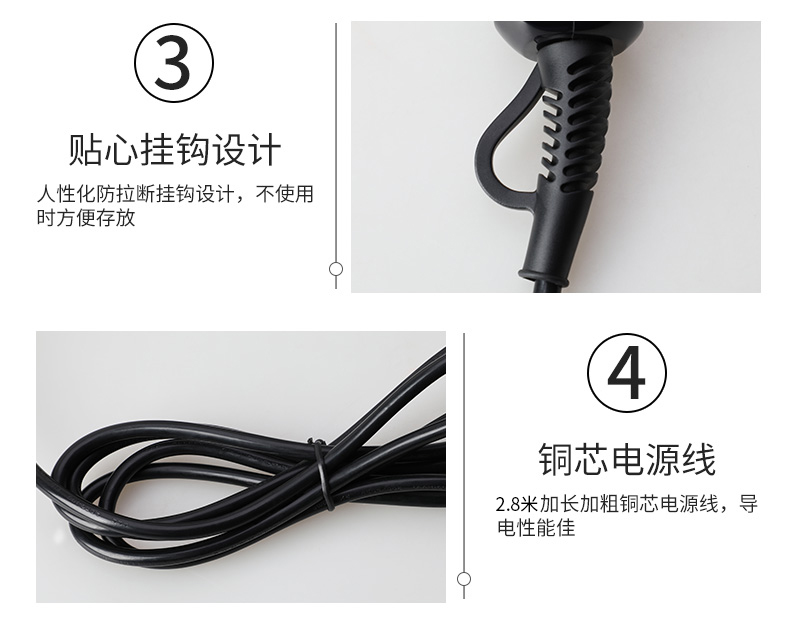 ③

贴心挂钩设计

人性化防拉断挂钩设计，不使用时方便存放

④

铜芯电源线

2.8米加长加粗铜芯电源线，导电性能佳