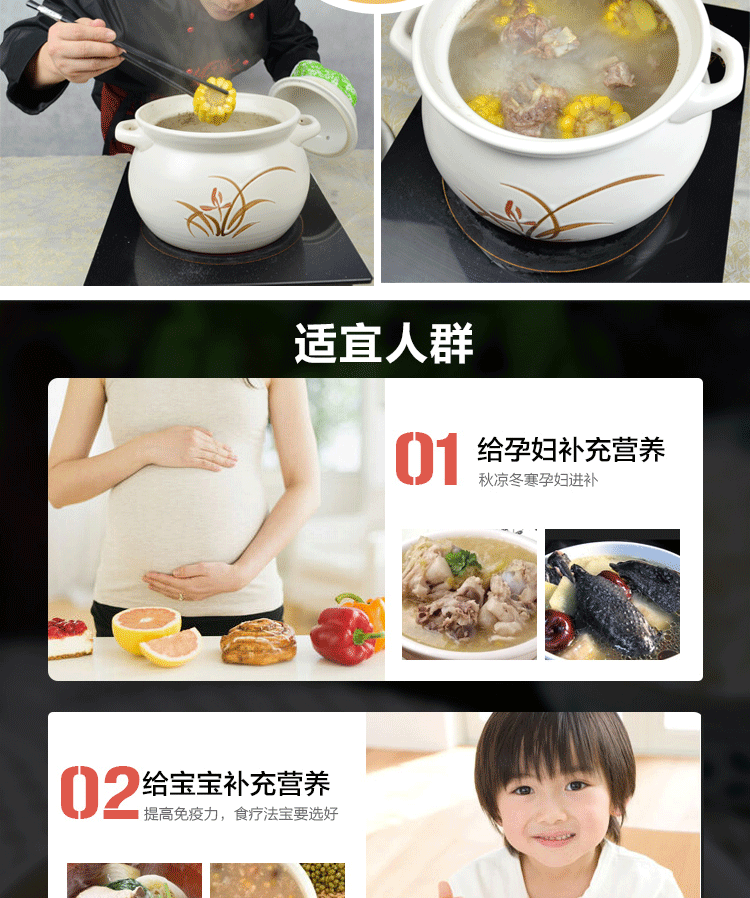 适宜人群

01 给孕妇补充营养
秋凉冬寒孕妇进补

02 给宝宝补充营养
提高免疫力，食疗法宝要选好