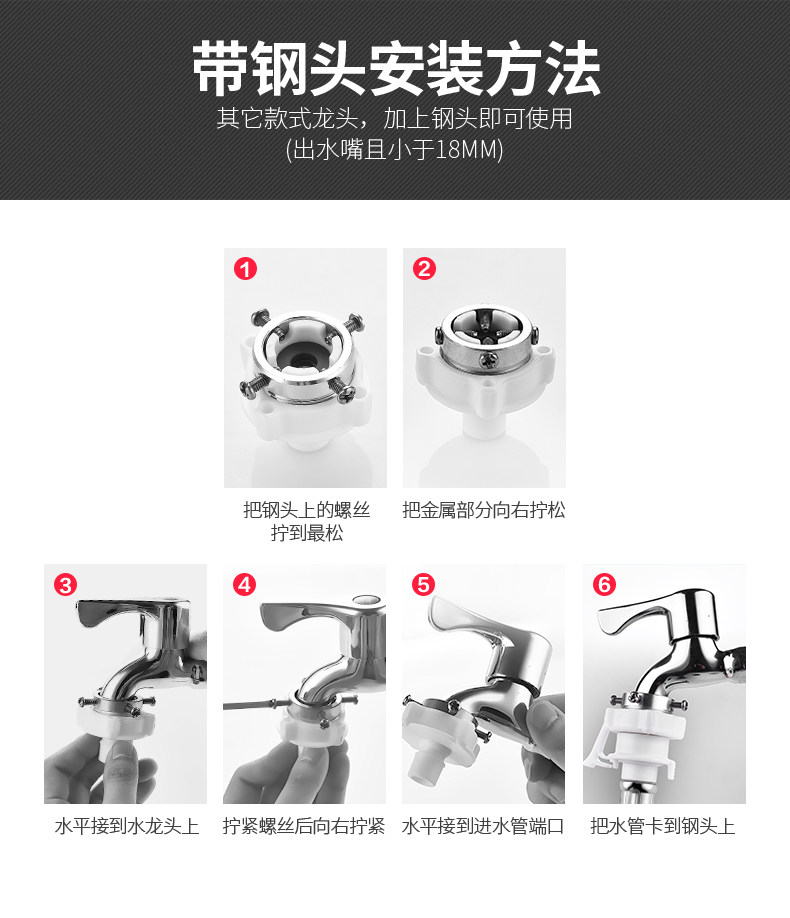 带钢头安装方法

其它款式龙头，加上钢头即可使用
(出水嘴且小于18MM)

1
把钢头上的螺丝拧到最松

2
把金属部分向右拧松

3
水平接到水龙头上

4
拧紧螺丝后向右拧紧

5
水平接到进水管端口

6
把水管卡到钢头上