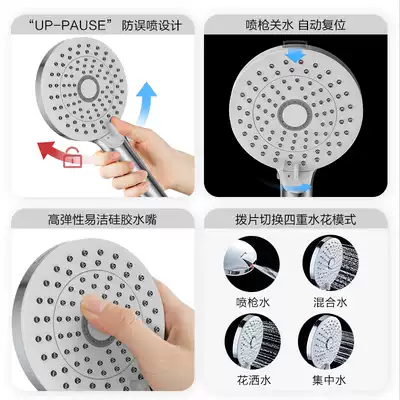 “UP-PAUSE” 防误喷设计

喷枪关水 自动复位

高弹性易洁硅胶水嘴

拨片切换四重水花模式

喷枪水

混合水

花洒水

集中水