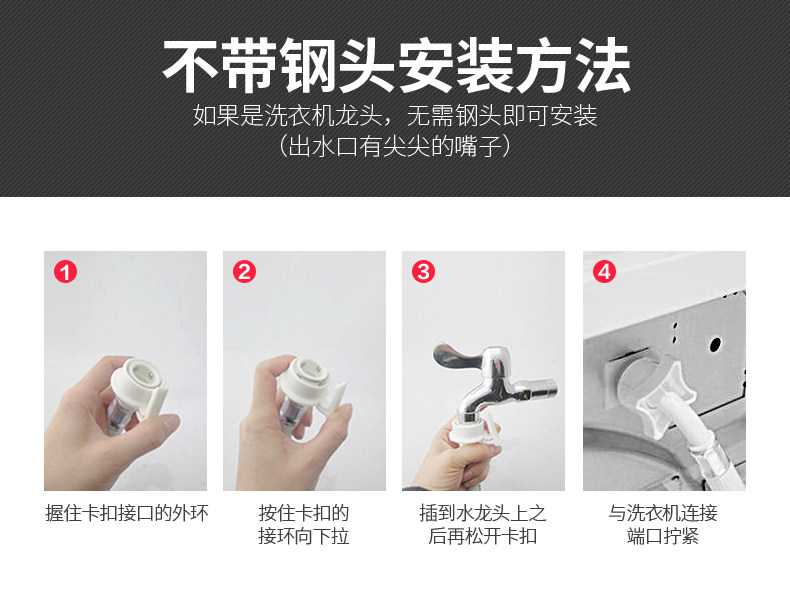 不带钢头安装方法
如果是洗衣机龙头，无需钢头即可安装
（出水口有尖尖的嘴子）

1
握住卡扣接口的外环

2
按住卡扣的接环向下拉

3
插到水龙头上之后再松开卡扣

4
与洗衣机连接端口拧紧