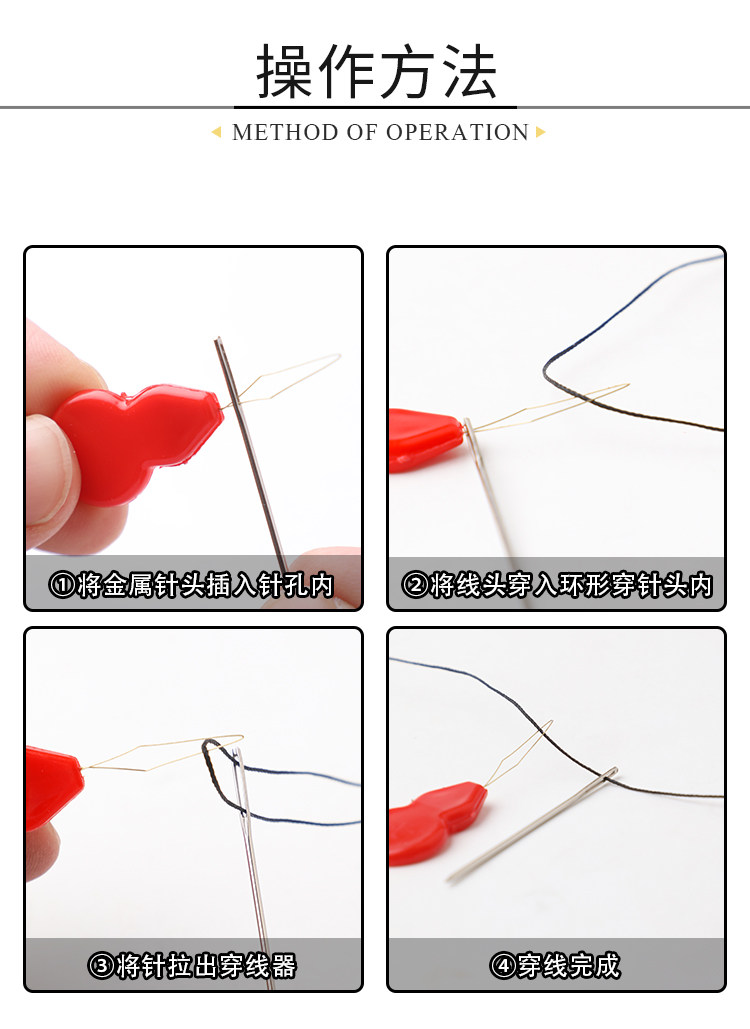 操作方法

METHOD OF OPERATION

①将金属针头插入针孔内

②将线头穿入环形穿针头内

③将针拉出穿线器

④穿线完成