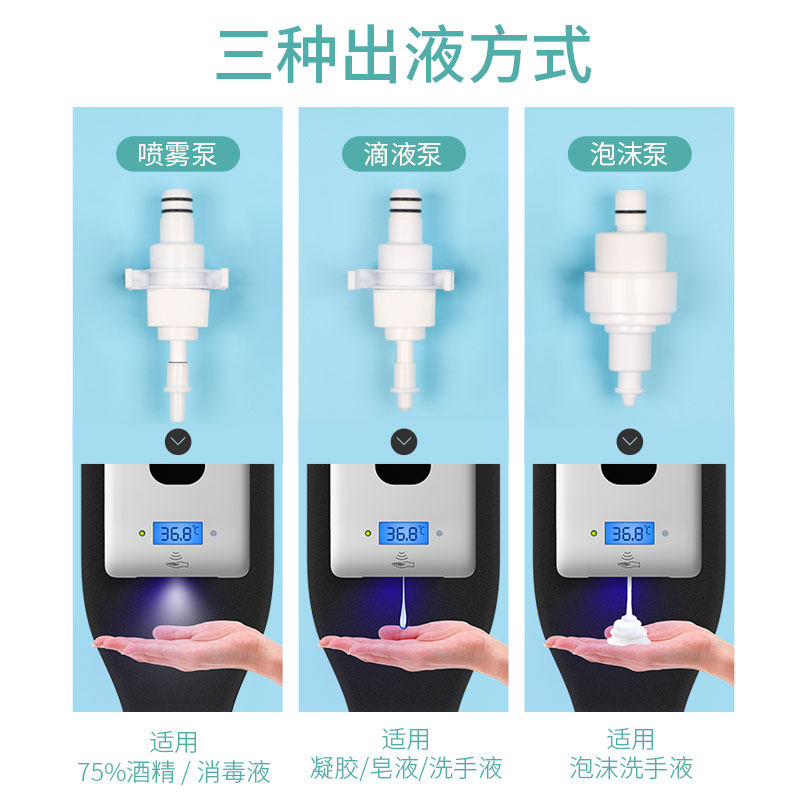 三种出液方式

喷雾泵

36.8℃

适用
75%酒精 / 消毒液

滴液泵

36.8℃

适用
凝胶/皂液/洗手液

泡沫泵

36.8℃

适用
泡沫洗手液