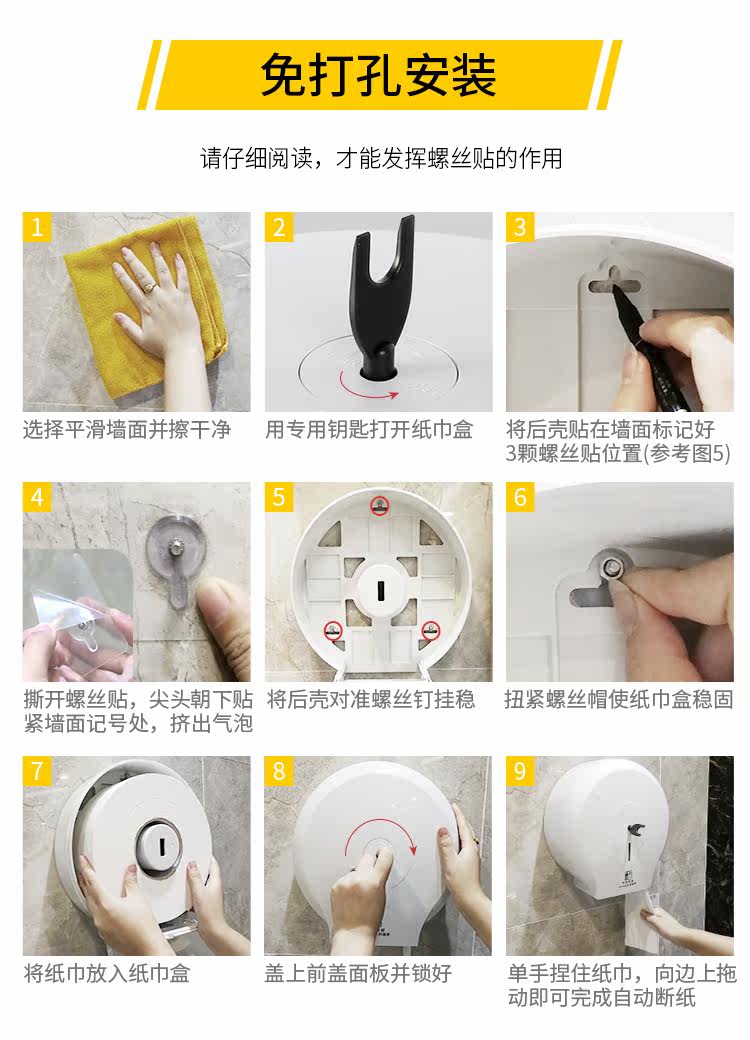 免打孔安装

请仔细阅读，才能发挥螺丝贴的作用

1
选择平滑墙面并擦干净

2
用专用钥匙打开纸巾盒

3
将后壳贴在墙面标记好3颗螺丝贴位置(参考图5)

4
撕开螺丝贴，尖头朝下贴紧墙面记号处，挤出气泡

5
将后壳对准螺丝钉挂稳

6
扭紧螺丝帽使纸巾盒稳固

7
将纸巾放入纸巾盒

8
盖上前盖面板并锁好

9
单手捏住纸巾，向边上拖动即可完成自动断纸