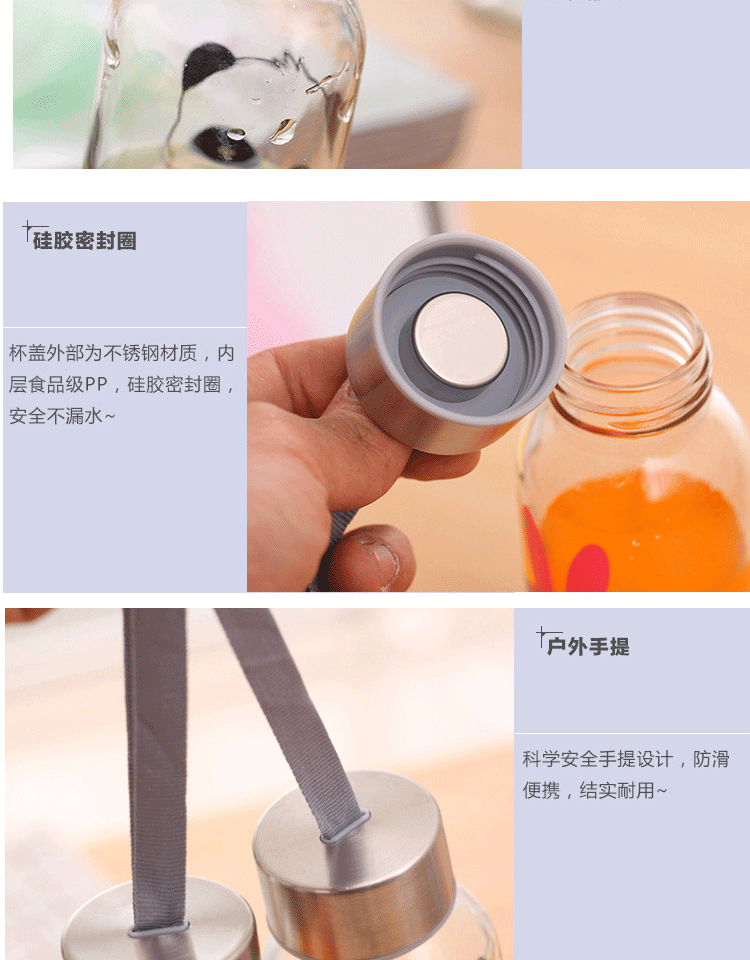 硅胶密封圈

杯盖外部为不锈钢材质，内层食品级PP，硅胶密封圈，安全不漏水~

户外手提

科学安全手提设计，防滑便携，结实耐用~