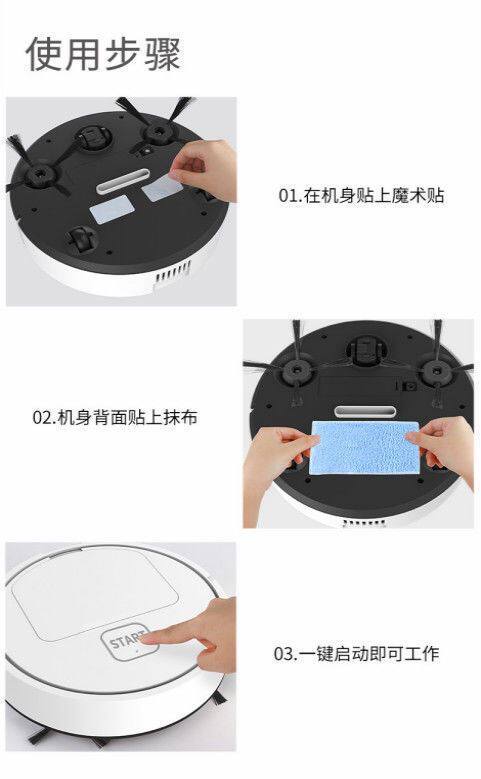 使用步骤

01.在机身贴上魔术贴

02.机身背面贴上抹布

START

03.一键启动即可工作