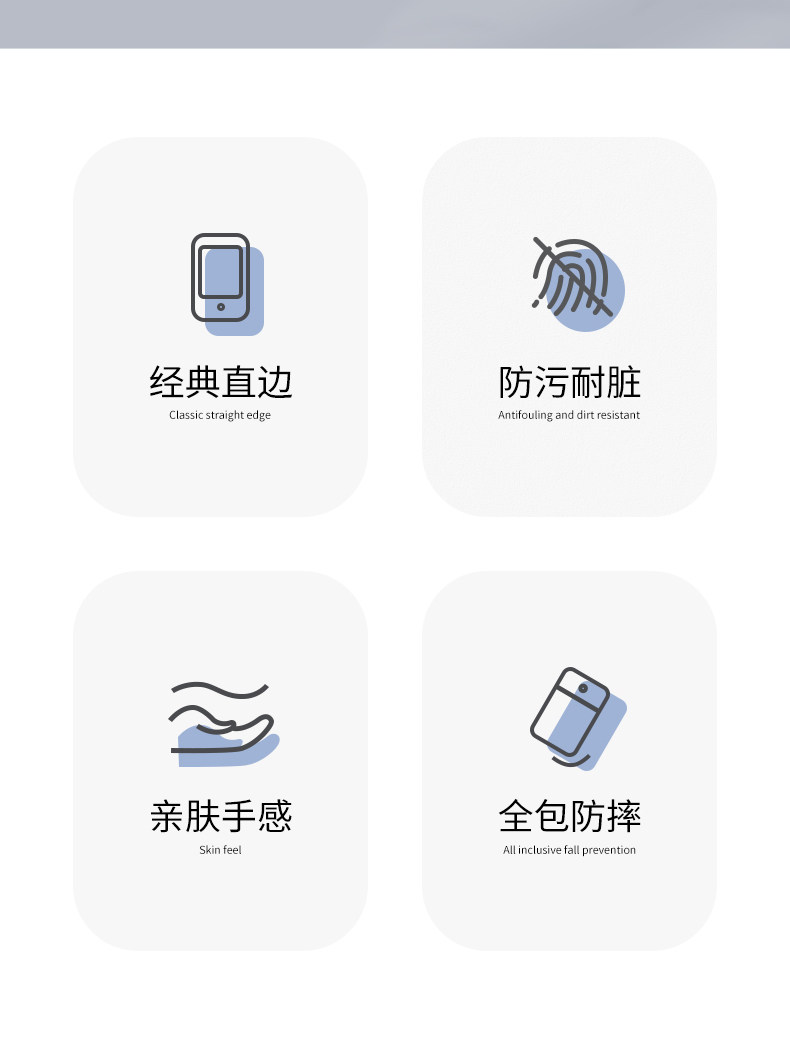 经典直边
Classic straight edge

防污耐脏
Antifouling and dirt resistant

亲肤手感
Skin feel

全包防摔
All inclusive fall prevention