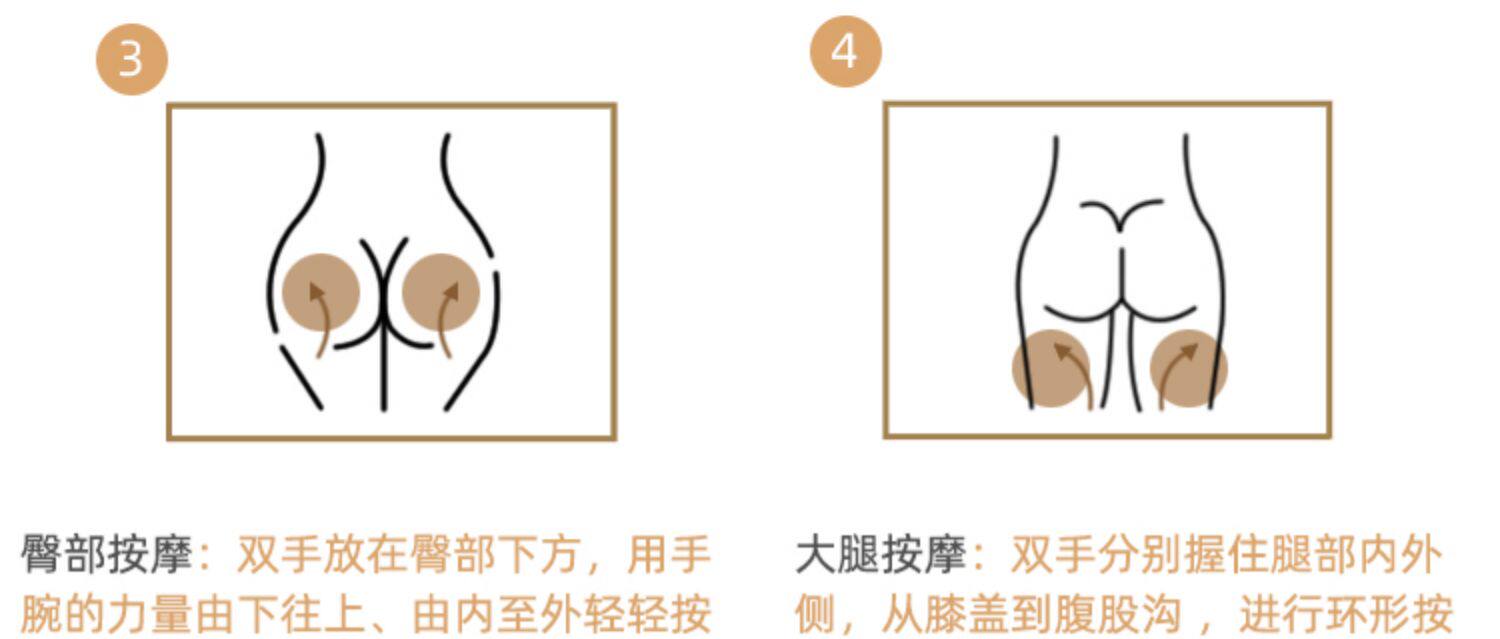 3

臀部按摩：双手放在臀部下方，用手腕的力量由下往上、由内至外轻轻按

4

大腿按摩：双手分别握住腿部内外侧，从膝盖到腹股沟，进行环形按