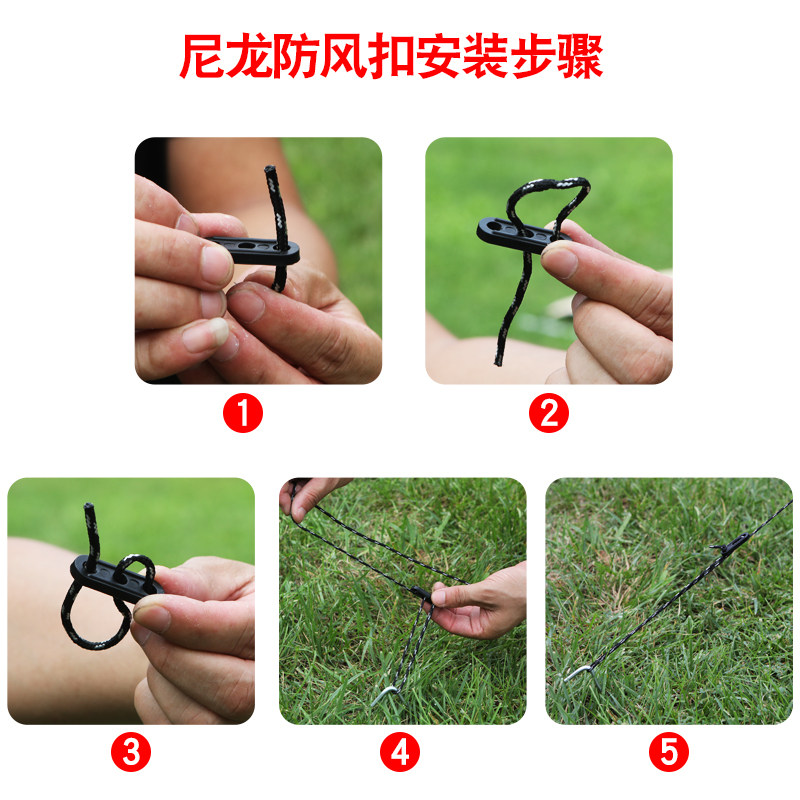 尼龙防风扣安装步骤

1

2

3

4

5