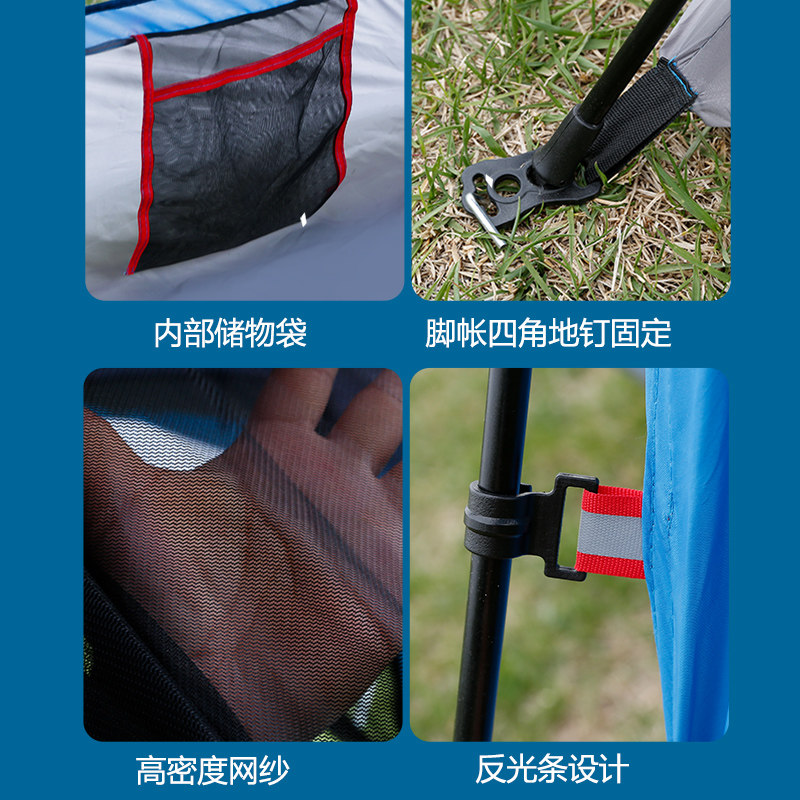 内部储物袋

脚帐四角地钉固定

高密度网纱

反光条设计