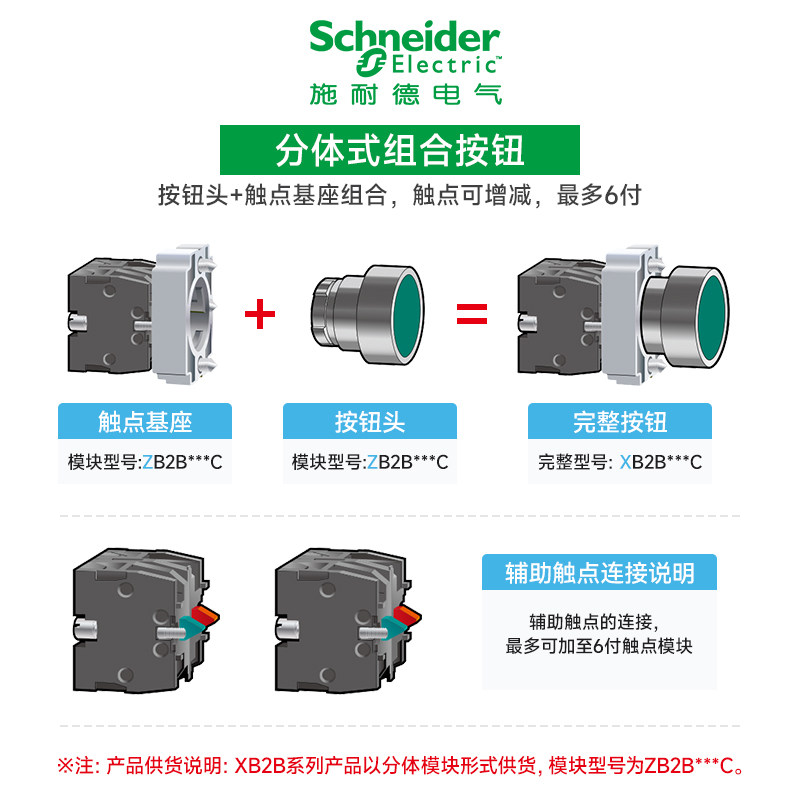 Schneider
Electric
施耐德电气

分体式组合按钮
按钮头+触点基座组合，触点可增减，最多6付

+ =

触点基座
模块型号:ZB2B***C

按钮头
模块型号:ZB2B***C

完整按钮
完整型号: XB2B***C

辅助触点连接说明
辅助触点的连接，
最多可加至6付触点模块

※注: 产品供货说明: XB2B系列产品以分体模块形式供货, 模块型号为ZB2B***C。