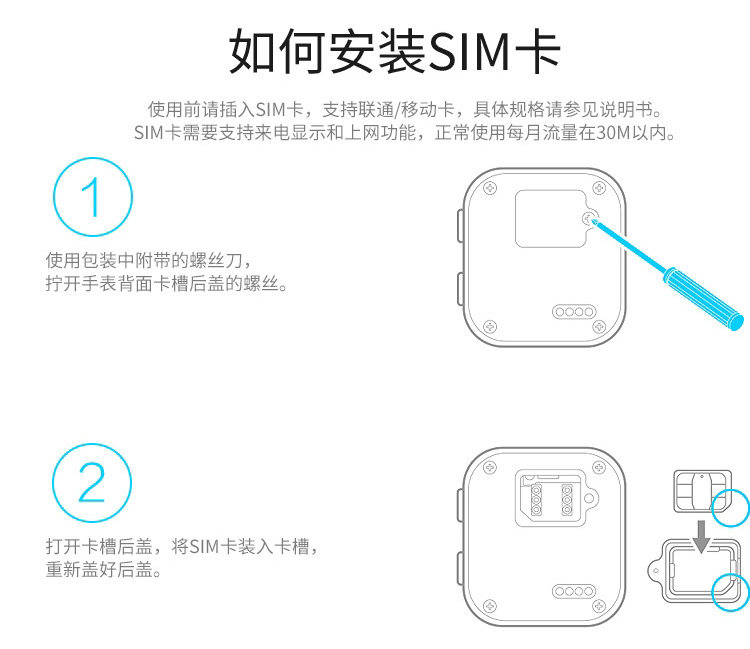 如何安装SIM卡

使用前请插入SIM卡，支持联通/移动卡，具体规格请参见说明书。
SIM卡需要支持来电显示和上网功能，正常使用每月流量在30M以内。

1

使用包装中附带的螺丝刀，
拧开手表背面卡槽后盖的螺丝。

2

打开卡槽后盖，将SIM卡装入卡槽，
重新盖好后盖。