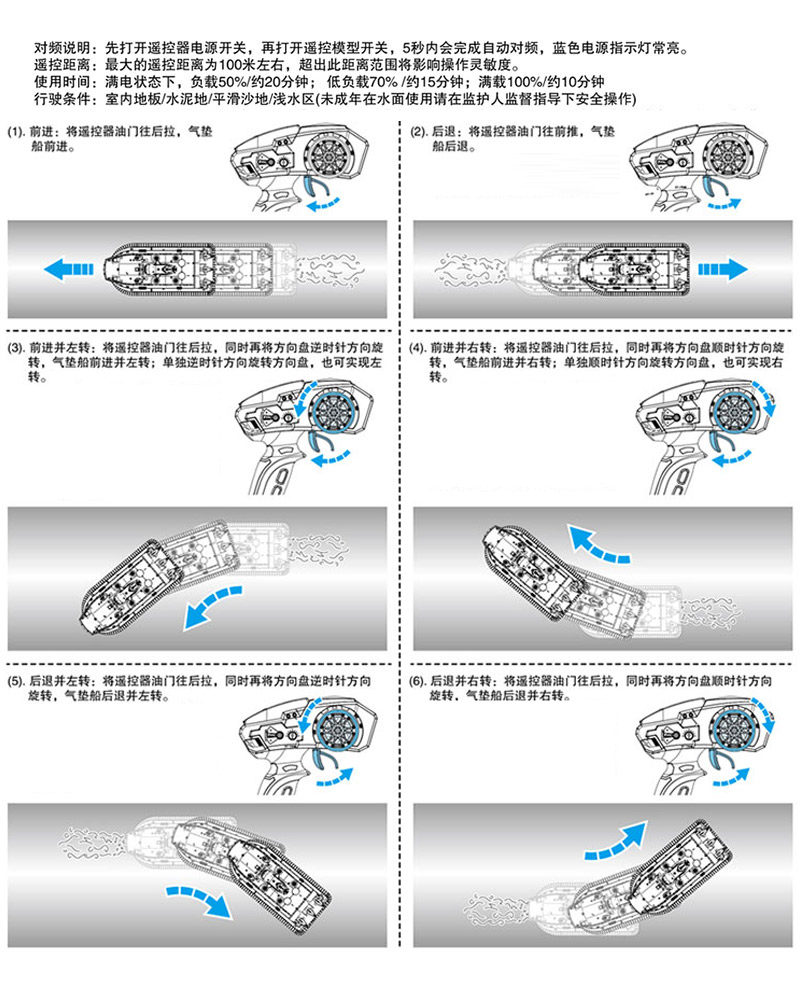 对频说明：先打开遥控器电源开关，再打开遥控模型开关，5秒内会完成自动对频，蓝色电源指示灯常亮。
遥控距离：最大的遥控距离为100米左右，超出此距离范围将影响操作灵敏度。
使用时间：满电状态下，负载50%/约20分钟；低负载70% /约15分钟；满载100%/约10分钟
行驶条件：室内地板/水泥地/平滑沙地/浅水区(未成年在水面使用请在监护人监督指导下安全操作)

(1). 前进：将遥控器油门往后拉，气垫船前进。

(2). 后退：将遥控器油门往前推，气垫船后退。

(3). 前进并左转：将遥控器油门往后拉，同时再将方向盘逆时针方向旋转，气垫船前进并左转；单独逆时针方向旋转方向盘，也可实现左转。

(4). 前进并右转：将遥控器油门往后拉，同时再将方向盘顺时针方向旋转，气垫船前进并右转；单独顺时针方向旋转方向盘，也可实现右转。

(5). 后退并左转：将遥控器油门往后拉，同时再将方向盘逆时针方向旋转，气垫船后退并左转。

(6). 后退并右转：将遥控器油门往后拉，同时再将方向盘顺时针方向旋转，气垫船后退并右转。