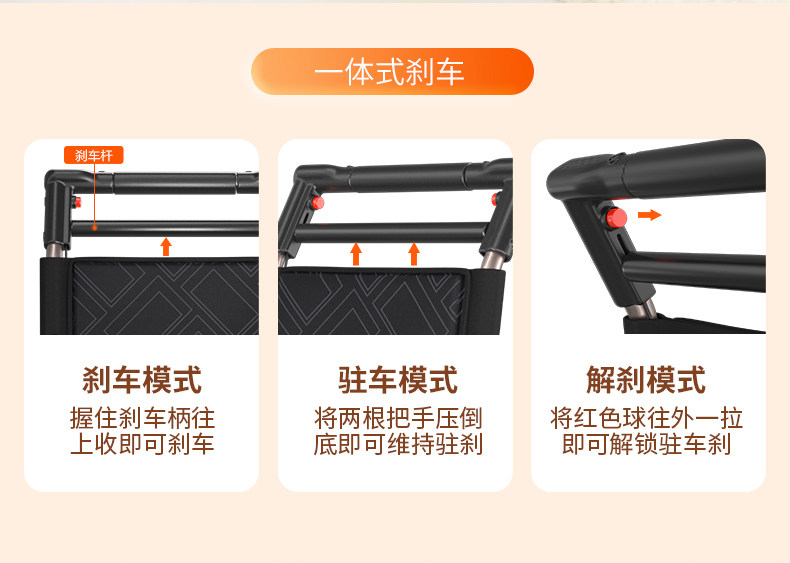 一体式刹车

刹车杆

刹车模式

握住刹车柄往上收即可刹车

驻车模式

将两根把手压倒底即可维持驻刹

解刹模式

将红色球往外一拉即可解锁驻车刹