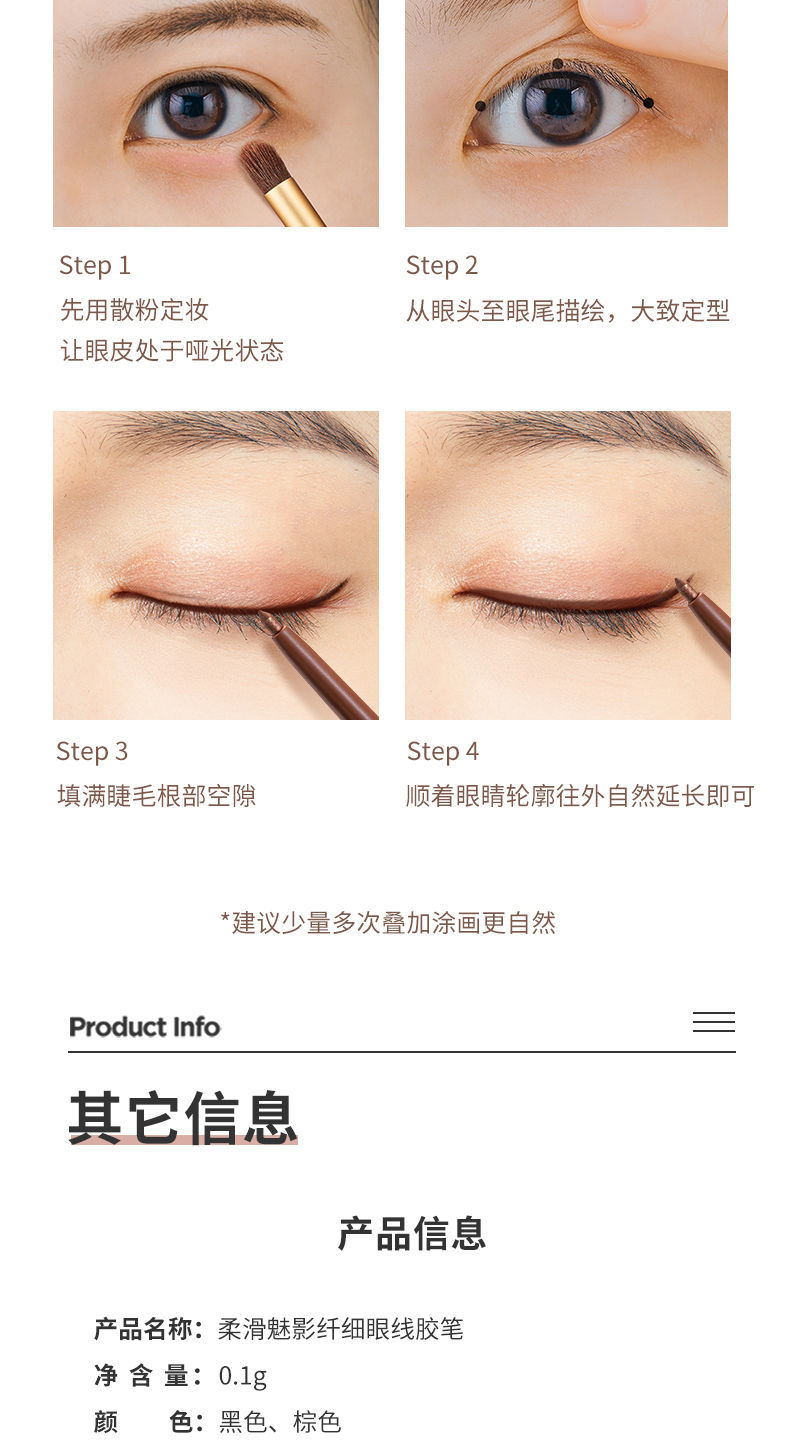 Step 1
先用散粉定妆
让眼皮处于哑光状态

Step 2
从眼头至眼尾描绘，大致定型

Step 3
填满睫毛根部空隙

Step 4
顺着眼睛轮廓往外自然延长即可

*建议少量多次叠加涂画更自然

Product Info

其它信息

产品信息

产品名称：柔滑魅影纤细眼线胶笔
净 含 量：0.1g
颜　　色：黑色、棕色