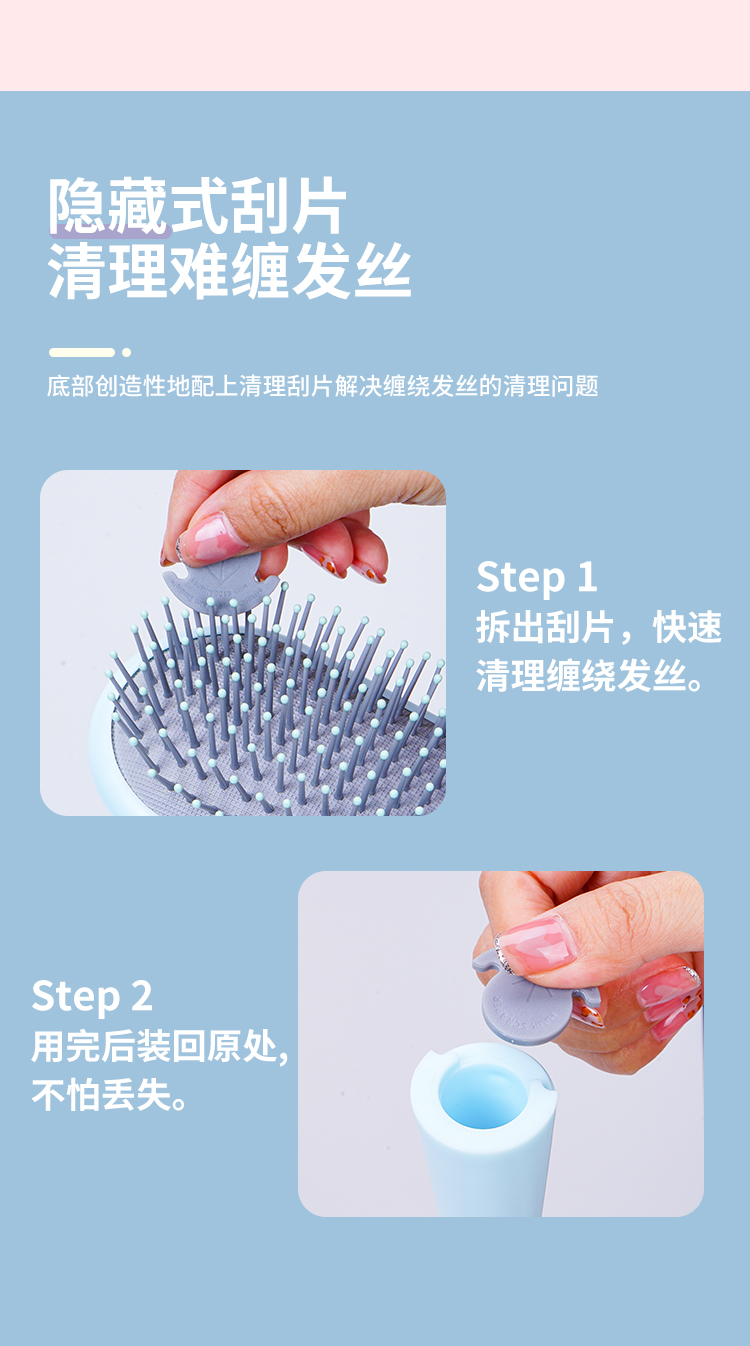 隐藏式刮片
清理难缠发丝

底部创造性地配上清理刮片解决缠绕发丝的清理问题

Step 1
拆出刮片，快速清理缠绕发丝。

Step 2
用完后装回原处，不怕丢失。