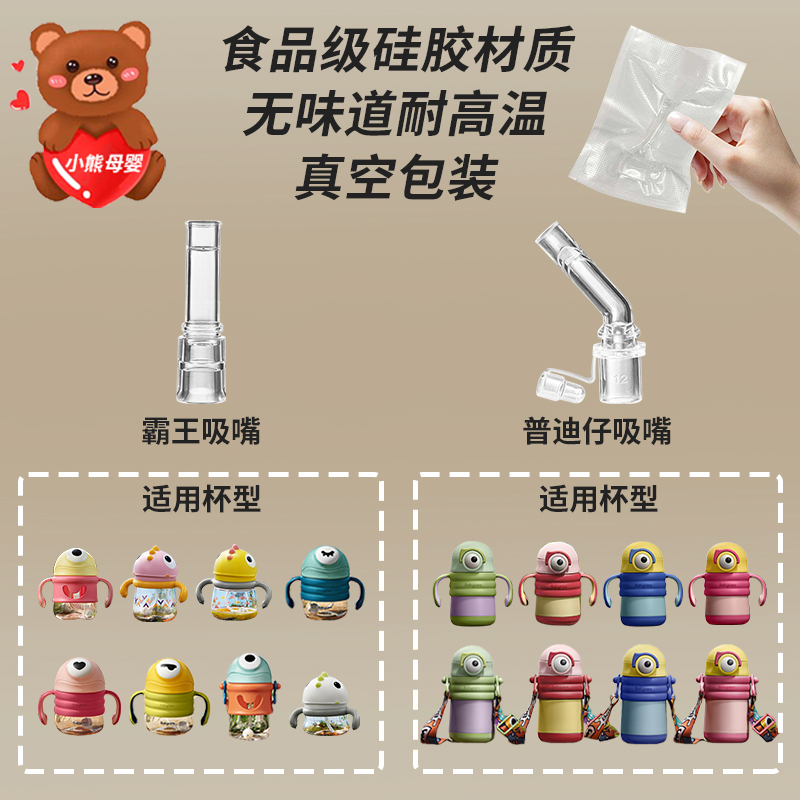 小熊母婴

食品级硅胶材质
无味道耐高温
真空包装

12

霸王吸嘴

普迪仔吸嘴

适用杯型

适用杯型