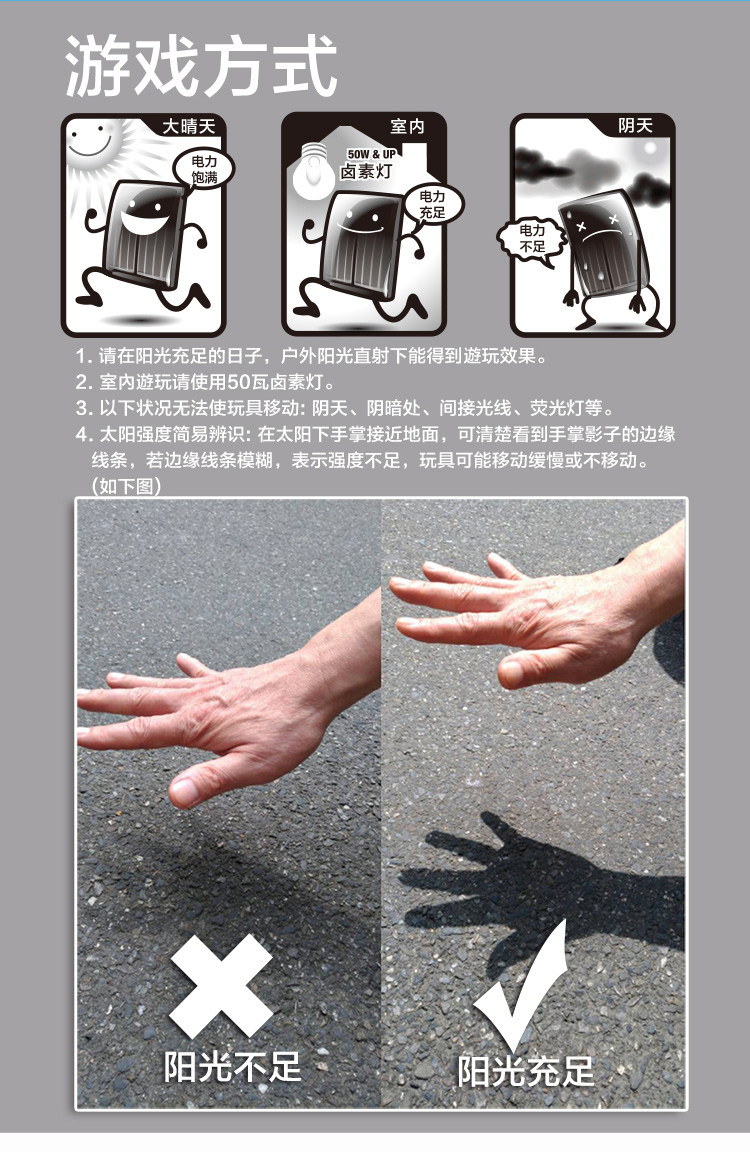 游戏方式

大晴天

电力饱满

室内

50W & UP
卤素灯

电力充足

阴天

电力不足

1. 请在阳光充足的日子，户外阳光直射下能得到遊玩效果。
2. 室内遊玩请使用50瓦卤素灯。
3. 以下状况无法使玩具移动: 阴天、阴暗处、间接光线、荧光灯等。
4. 太阳强度简易辨识: 在太阳下手掌接近地面，可清楚看到手掌影子的边缘线条，若边缘线条模糊，表示强度不足，玩具可能移动缓慢或不移动。(如下图)

阳光不足

阳光充足