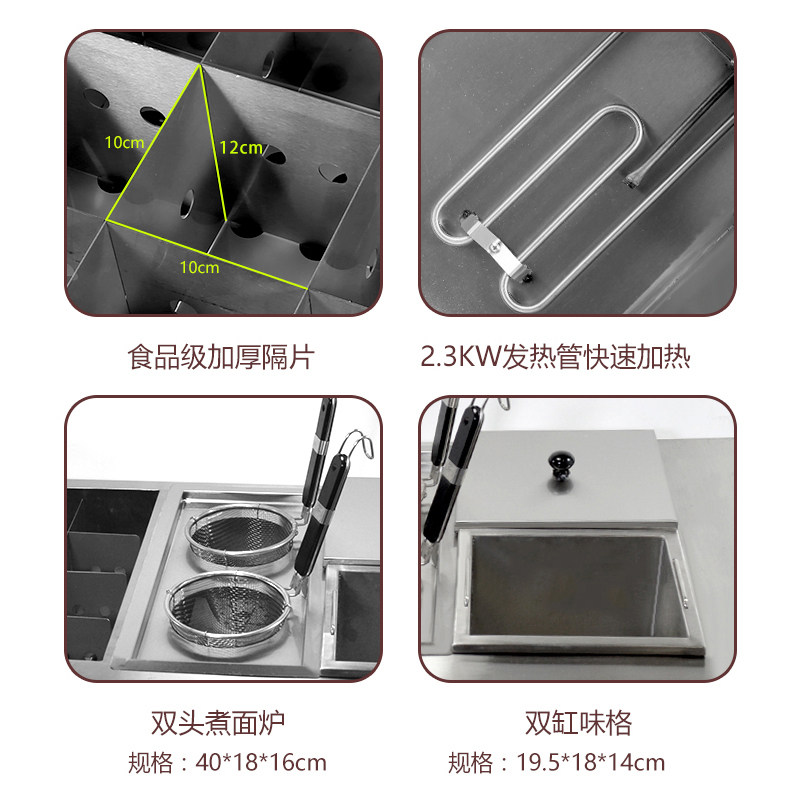 10cm
12cm
10cm

食品级加厚隔片

2.3KW发热管快速加热

双头煮面炉
规格：40*18*16cm

双缸味格
规格：19.5*18*14cm