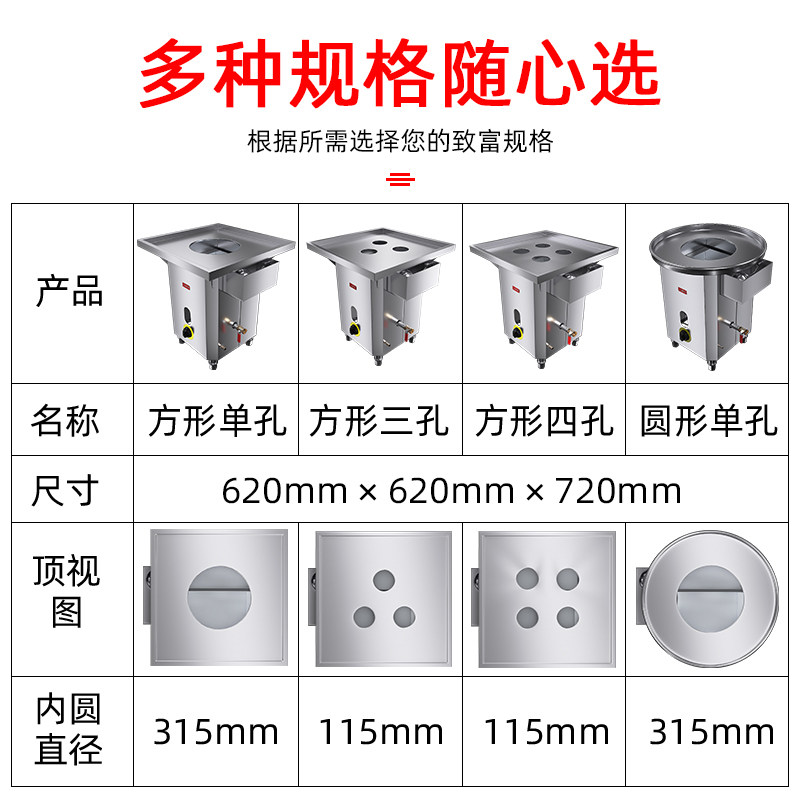 多种规格随心选

根据所需选择您的致富规格

| 产品 | | | | |
|---|---|---|---|---|
| 名称 | 方形单孔 | 方形三孔 | 方形四孔 | 圆形单孔 |
| 尺寸 | 620mm × 620mm × 720mm | | | |
| 顶视图 | | | | |
| 内圆直径 | 315mm | 115mm | 115mm | 315mm |