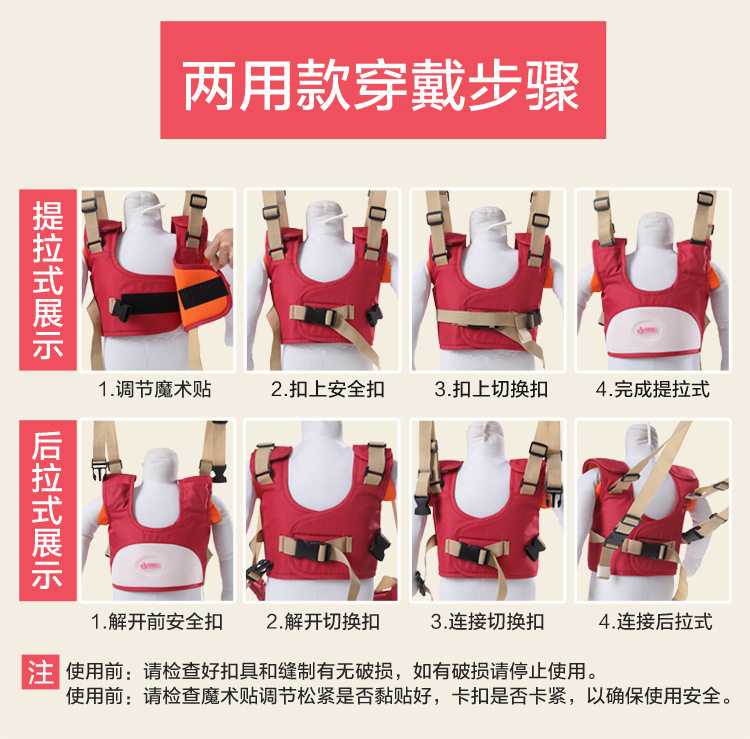 两用款穿戴步骤

提拉式展示

1.调节魔术贴
2.扣上安全扣
3.扣上切换扣
4.完成提拉式

后拉式展示

1.解开前安全扣
2.解开切换扣
3.连接切换扣
4.连接后拉式

注 使用前：请检查好扣具和缝制有无破损，如有破损请停止使用。
使用前：请检查魔术贴调节松紧是否黏贴好，卡扣是否卡紧，以确保使用安全。