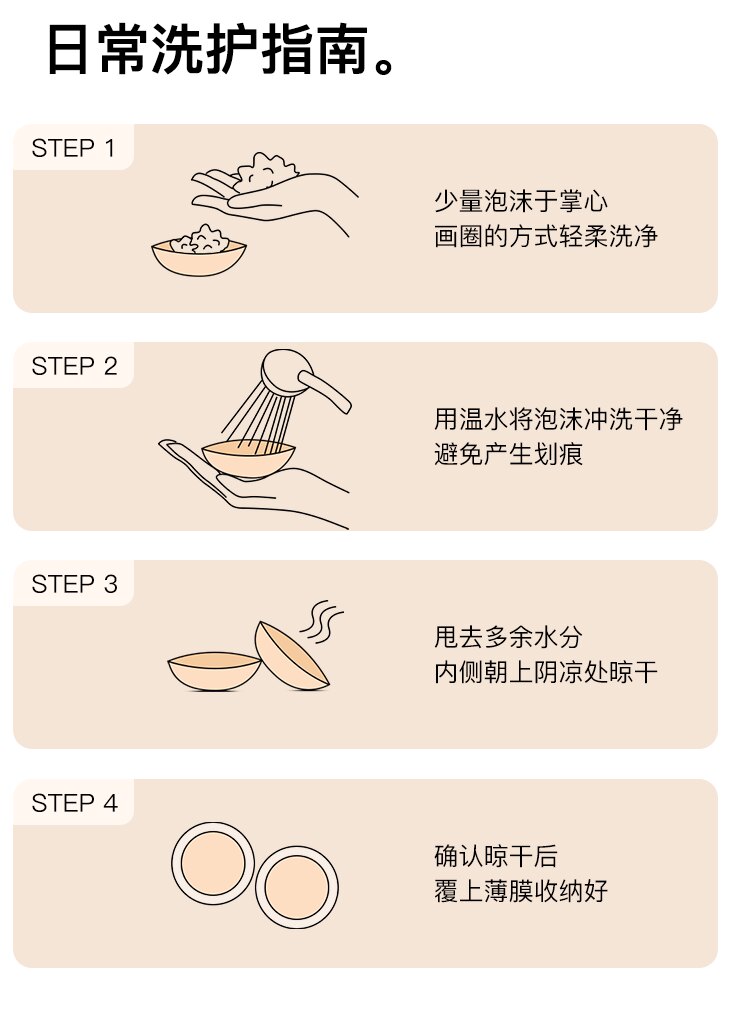 日常洗护指南。

STEP 1

少量泡沫于掌心
画圈的方式轻柔洗净

STEP 2

用温水将泡沫冲洗干净
避免产生划痕

STEP 3

甩去多余水分
内侧朝上阴凉处晾干

STEP 4

确认晾干后
覆上薄膜收纳好