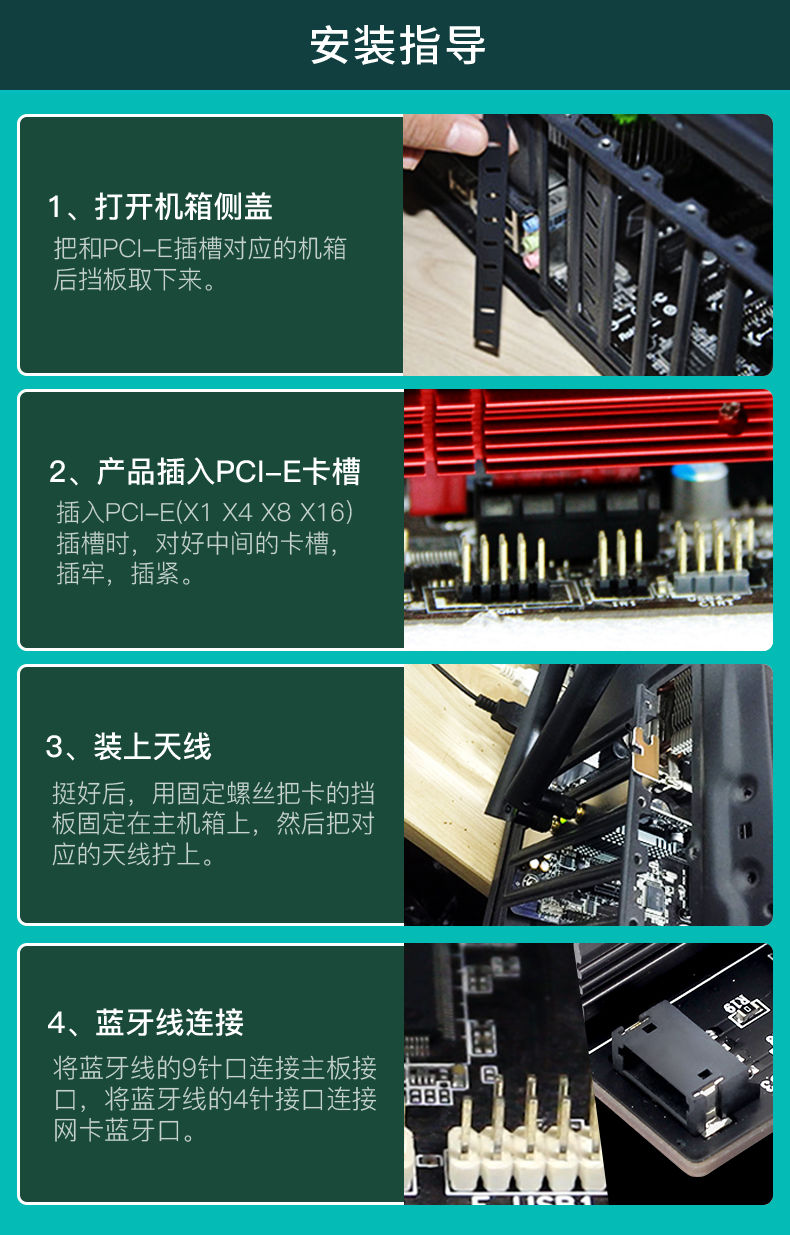 安装指导

1、打开机箱侧盖

把和PCI-E插槽对应的机箱后挡板取下来。

2、产品插入PCI-E卡槽

插入PCI-E(X1 X4 X8 X16)插槽时，对好中间的卡槽，插牢，插紧。

3、装上天线

挺好后，用固定螺丝把卡的挡板固定在主机箱上，然后把对应的天线拧上。

4、蓝牙线连接

将蓝牙线的9针口连接主板接口，将蓝牙线的4针接口连接网卡蓝牙口。