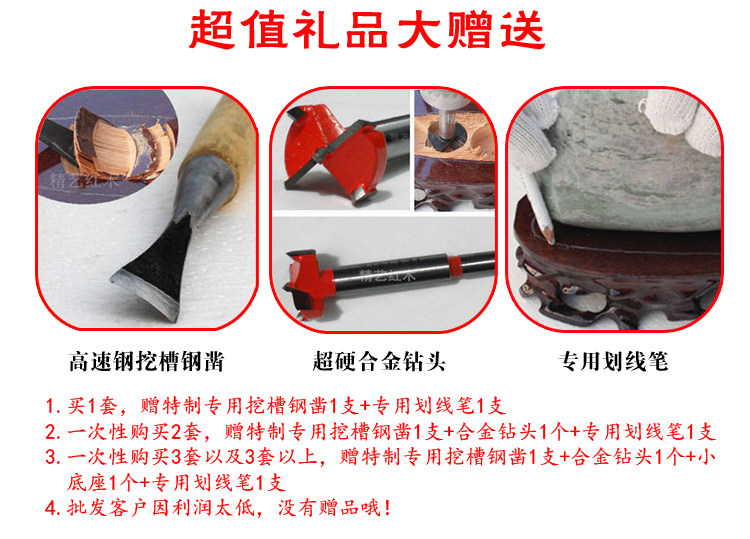 超值礼品大赠送

精艺红木

精艺红木

高速钢挖槽钢凿

超硬合金钻头

专用划线笔

1. 买1套，赠特制专用挖槽钢凿1支+专用划线笔1支
2. 一次性购买2套，赠特制专用挖槽钢凿1支+合金钻头1个+专用划线笔1支
3. 一次性购买3套以及3套以上，赠特制专用挖槽钢凿1支+合金钻头1个+小底座1个+专用划线笔1支
4. 批发客户因利润太低，没有赠品哦！