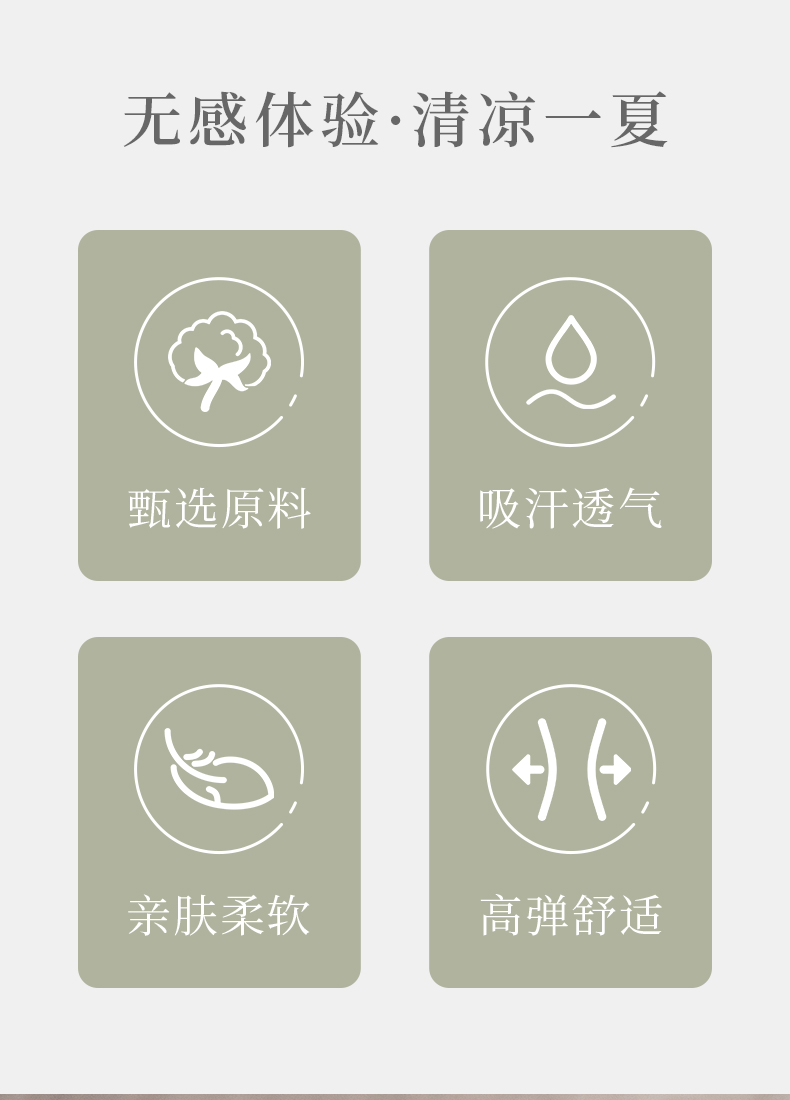 无感体验·清凉一夏

甄选原料

吸汗透气

亲肤柔软

高弹舒适