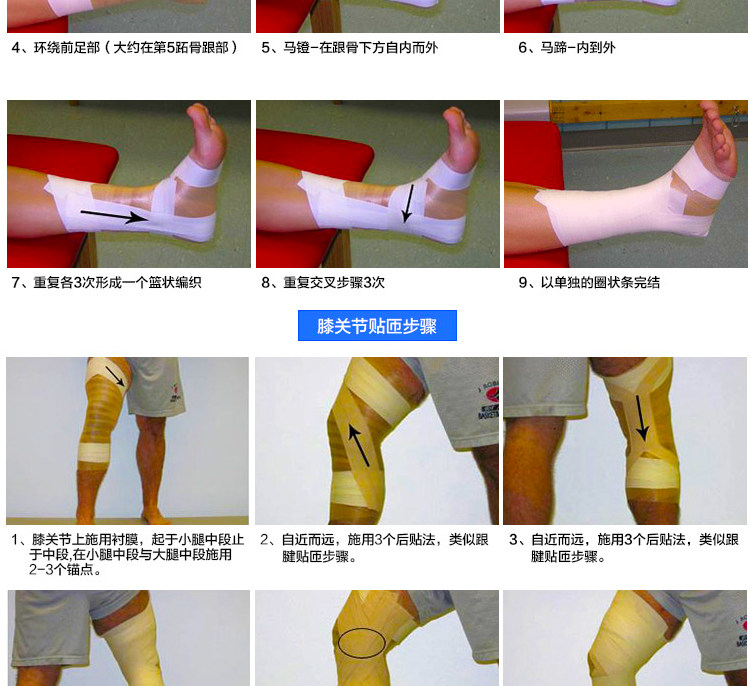 4、环绕前足部（大约在第5跖骨跟部）

5、马镫-在跟骨下方自内而外

6、马蹄-内到外

7、重复各3次形成一个篮状编织

8、重复交叉步骤3次

9、以单独的圈状条完结

膝关节贴匝步骤

1、膝关节上施用衬膜，起于小腿中段止于中段,在小腿中段与大腿中段施用2-3个锚点。

2、自近而远，施用3个后贴法，类似跟腱贴匝步骤。

3、自近而远，施用3个后贴法，类似跟腱贴匝步骤。