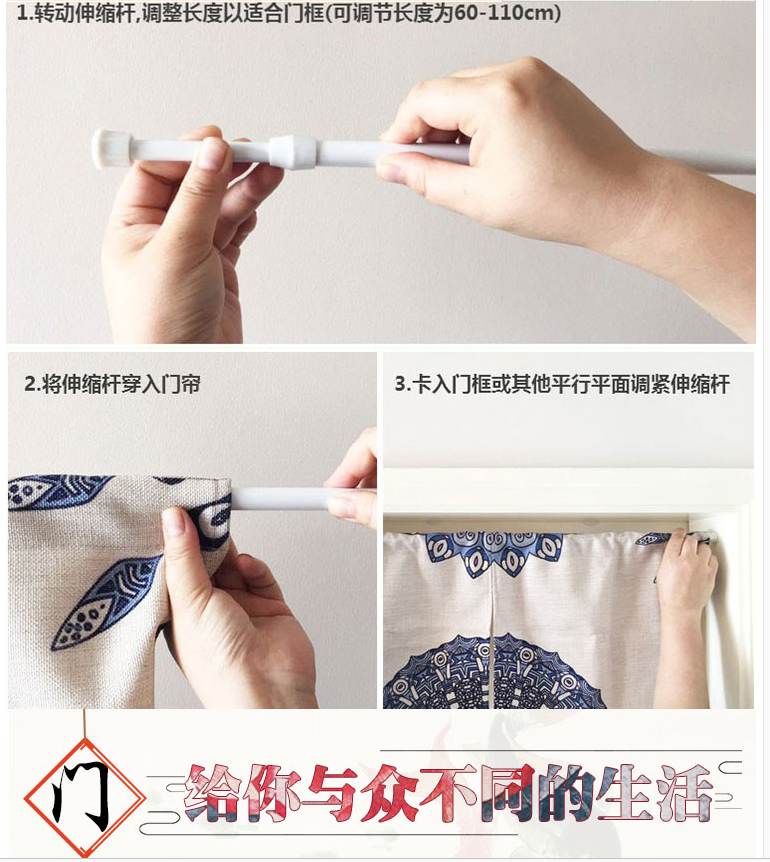 1.转动伸缩杆,调整长度以适合门框(可调节长度为60-110cm)

2.将伸缩杆穿入门帘

3.卡入门框或其他平行平面调紧伸缩杆

门

给你与众不同的生活