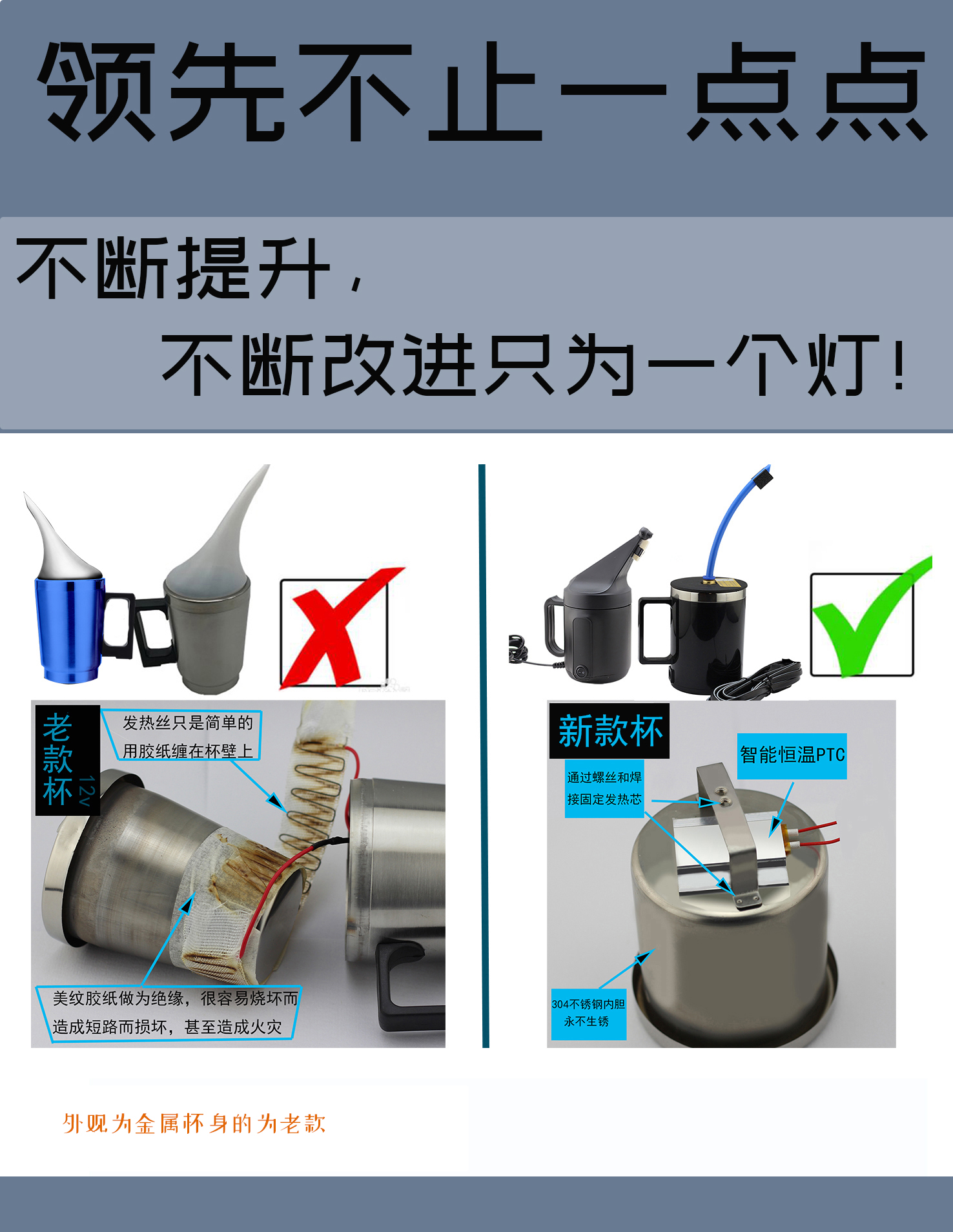 领先不止一点点

不断提升，
不断改进只为一个灯！

老款杯 12v

发热丝只是简单的用胶纸缠在杯壁上

美纹胶纸做为绝缘，很容易烧坏而造成短路而损坏，甚至造成火灾

新款杯

智能恒温PTC

通过螺丝和焊接固定发热芯

304不锈钢内胆永不生锈

外观为金属杯身的为老款