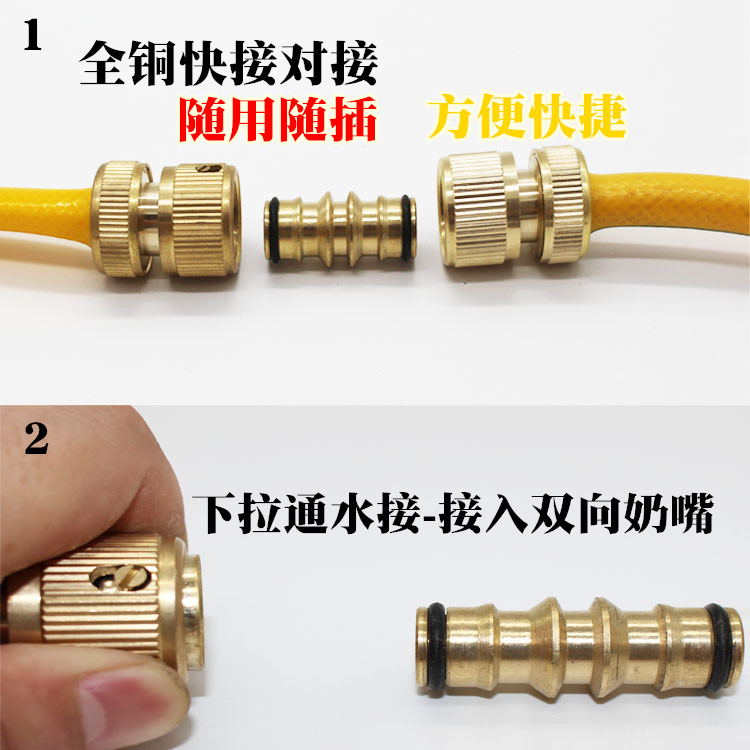 1
全铜快接对接
随用随插 方便快捷

2
下拉通水接-接入双向奶嘴