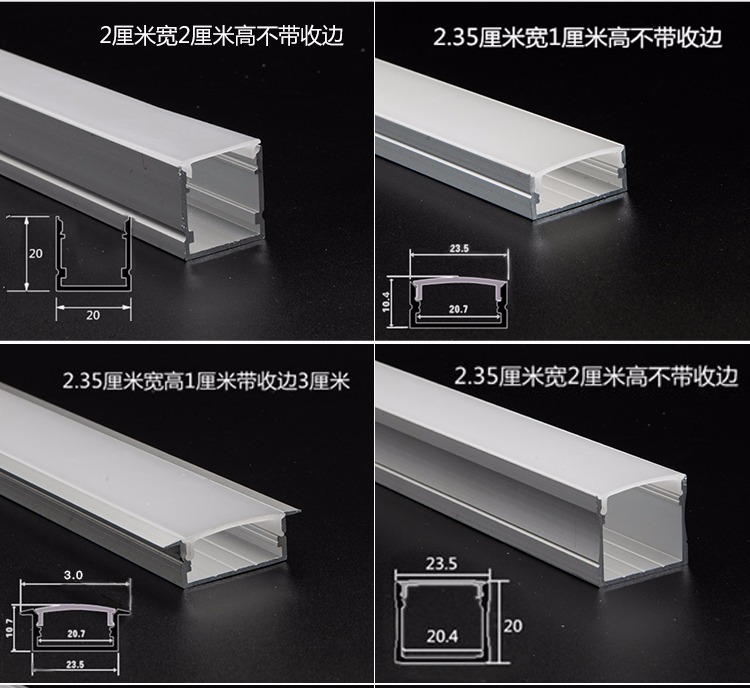 2厘米宽2厘米高不带收边

20

20

2.35厘米宽1厘米高不带收边

23.5

10.4

20.7

2.35厘米宽高1厘米带收边3厘米

3.0

10.7

20.7

23.5

2.35厘米宽2厘米高不带收边

23.5

20.4

20