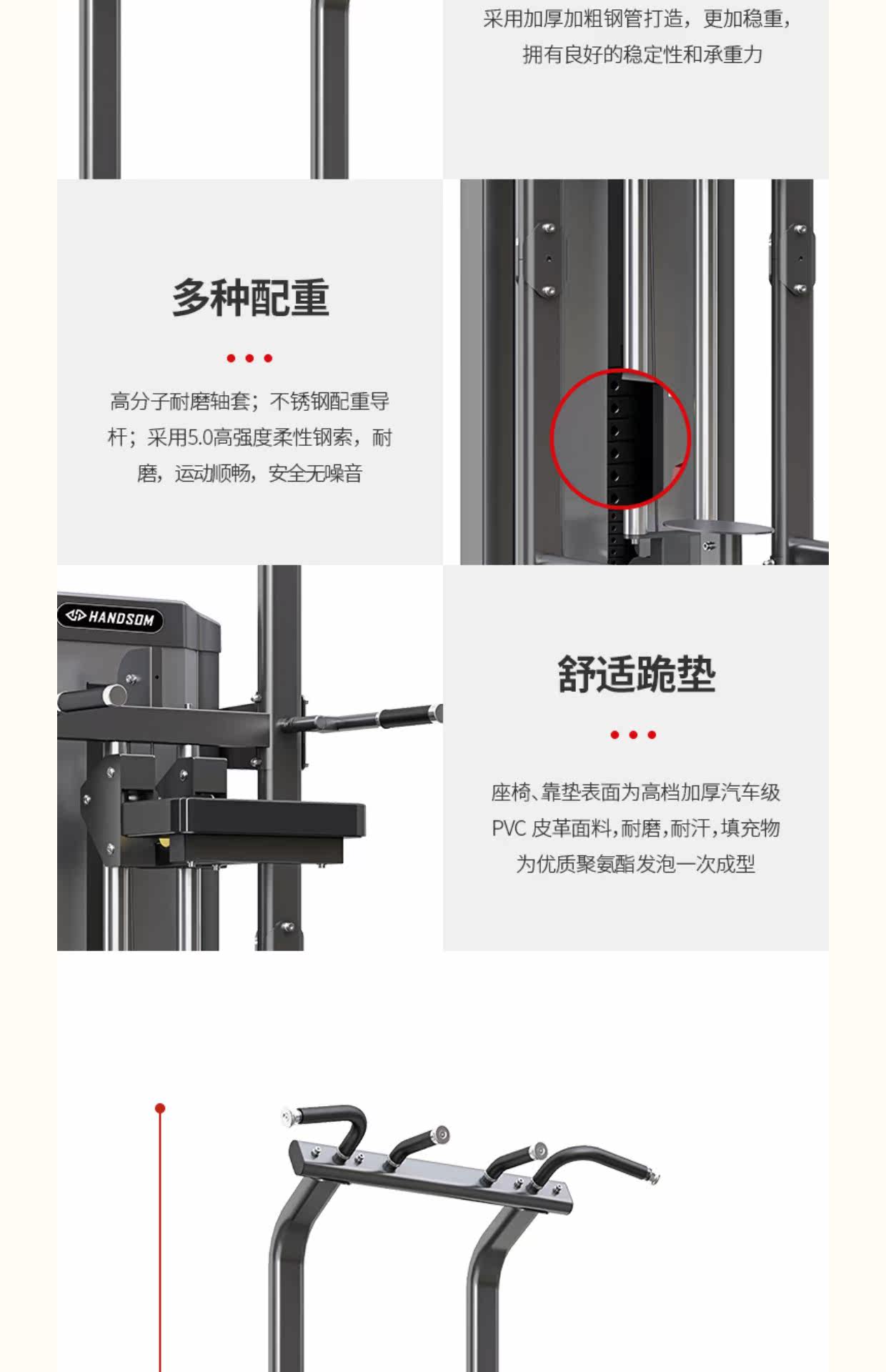 采用加厚加粗钢管打造，更加稳重，拥有良好的稳定性和承重力

多种配重

高分子耐磨轴套；不锈钢配重导杆；采用5.0高强度柔性钢索，耐磨，运动顺畅，安全无噪音

HANDSOM

舒适跪垫

座椅、靠垫表面为高档加厚汽车级PVC 皮革面料，耐磨，耐汗，填充物为优质聚氨酯发泡一次成型