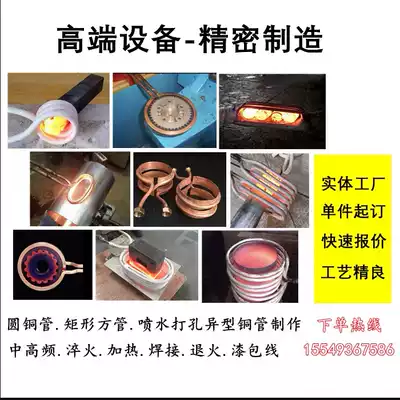 高端设备-精密制造

实体工厂
单件起订
快速报价
工艺精良

圆铜管.矩形方管.喷水打孔异型铜管制作
中高频.淬火.加热.焊接.退火.漆包线

下单热线
15549367586