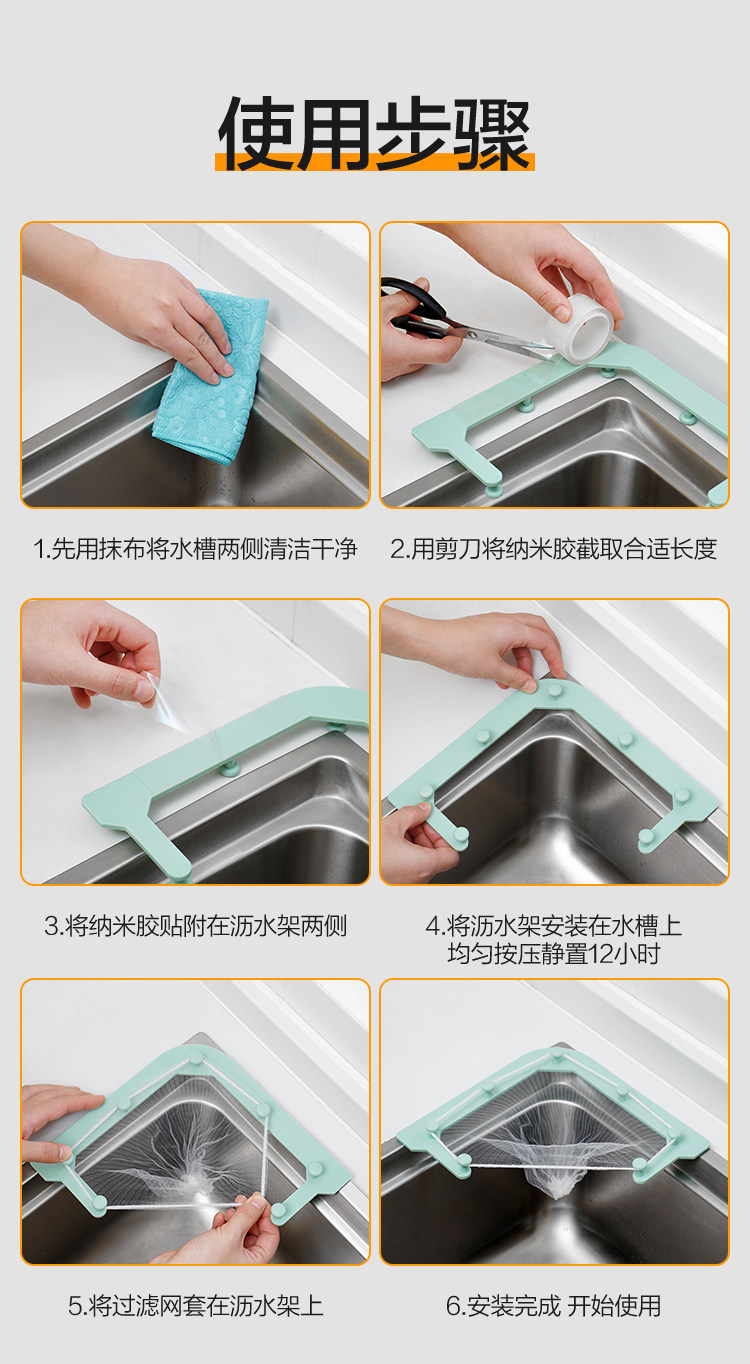 使用步骤

1.先用抹布将水槽两侧清洁干净

2.用剪刀将纳米胶截取合适长度

3.将纳米胶贴附在沥水架两侧

4.将沥水架安装在水槽上
均匀按压静置12小时

5.将过滤网套在沥水架上

6.安装完成 开始使用