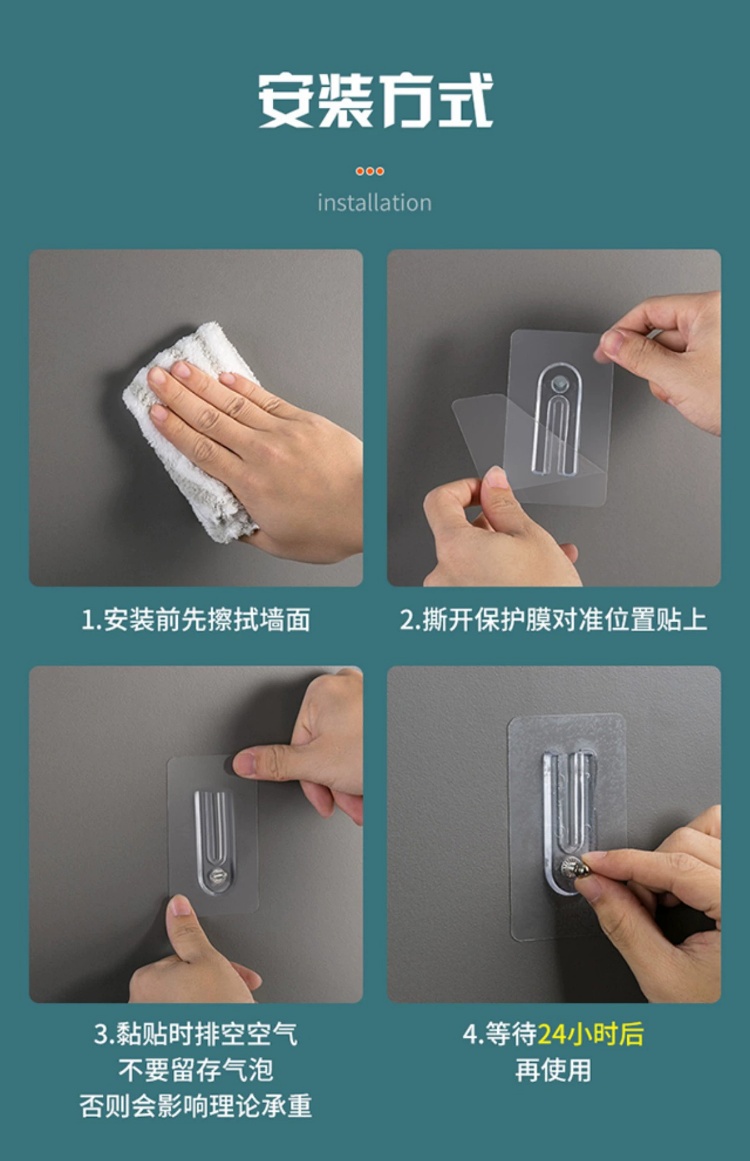 安装方式

installation

1.安装前先擦拭墙面

2.撕开保护膜对准位置贴上

3.黏贴时排空空气
不要留存气泡
否则会影响理论承重

4.等待24小时后
再使用