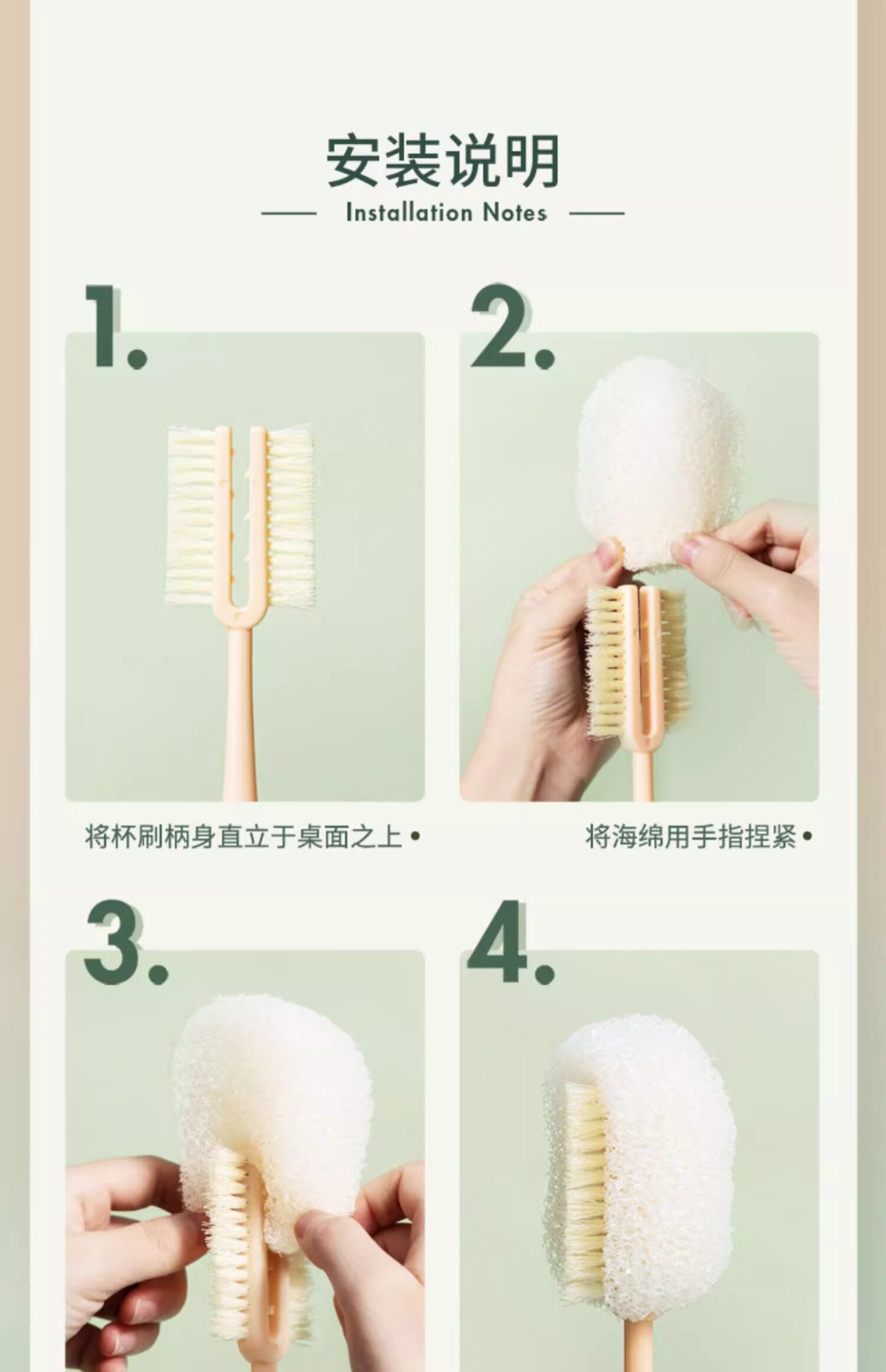 安装说明

Installation Notes

1.

将杯刷柄身直立于桌面之上 •

2.

将海绵用手指捏紧 •

3.

4.