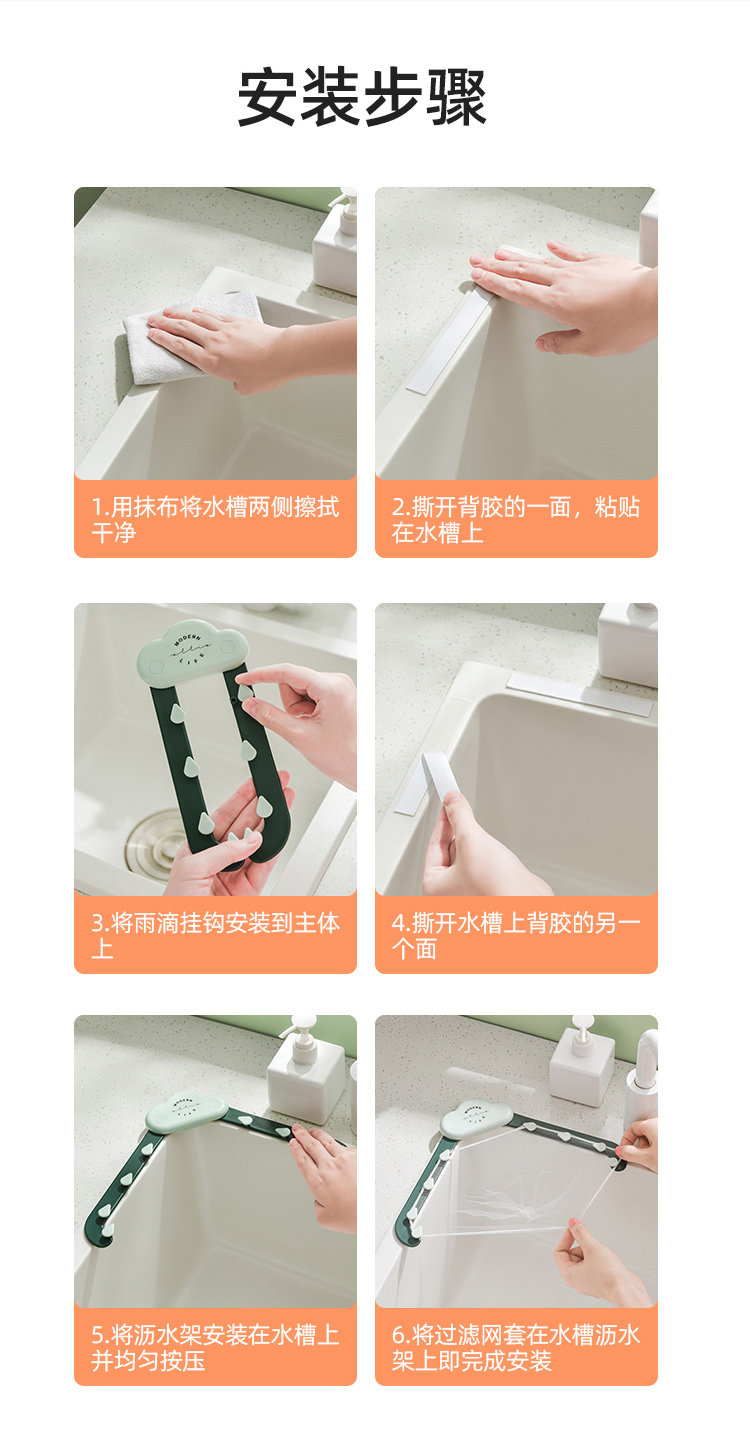 安装步骤

1.用抹布将水槽两侧擦拭干净

2.撕开背胶的一面，粘贴在水槽上

MODERN LIFE

3.将雨滴挂钩安装到主体上

4.撕开水槽上背胶的另一个面

MODERN LIFE

5.将沥水架安装在水槽上并均匀按压

6.将过滤网套在水槽沥水架上即完成安装