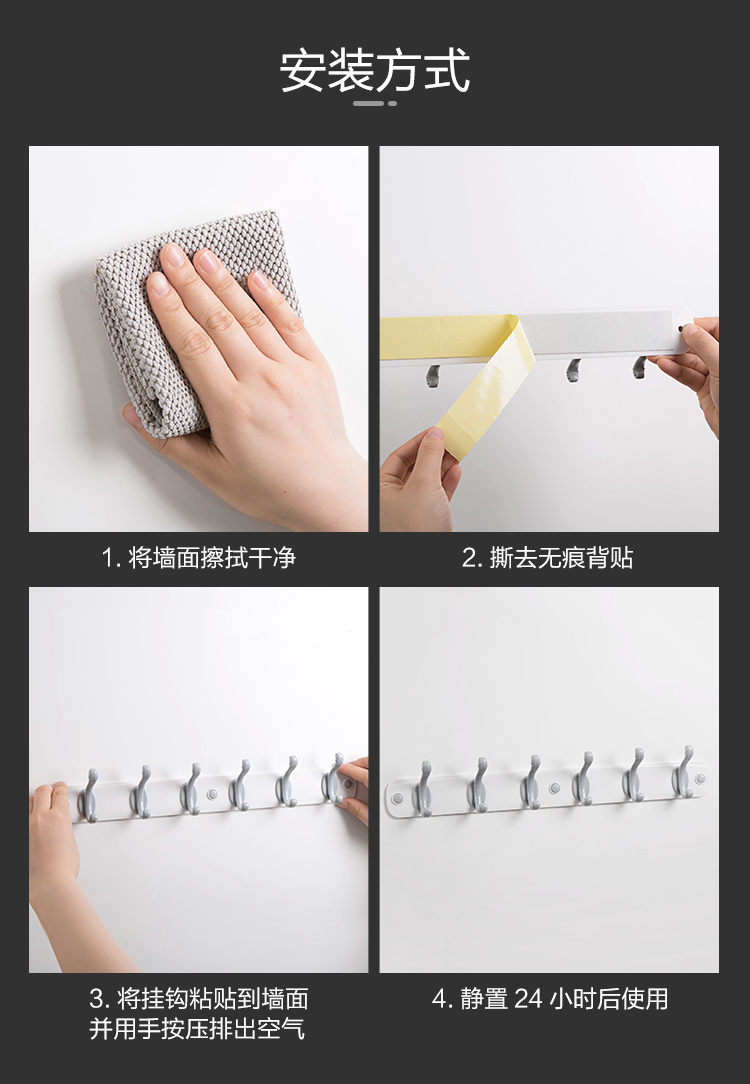 安装方式

1. 将墙面擦拭干净

2. 撕去无痕背贴

3. 将挂钩粘贴到墙面并用手按压排出空气

4. 静置 24 小时后使用