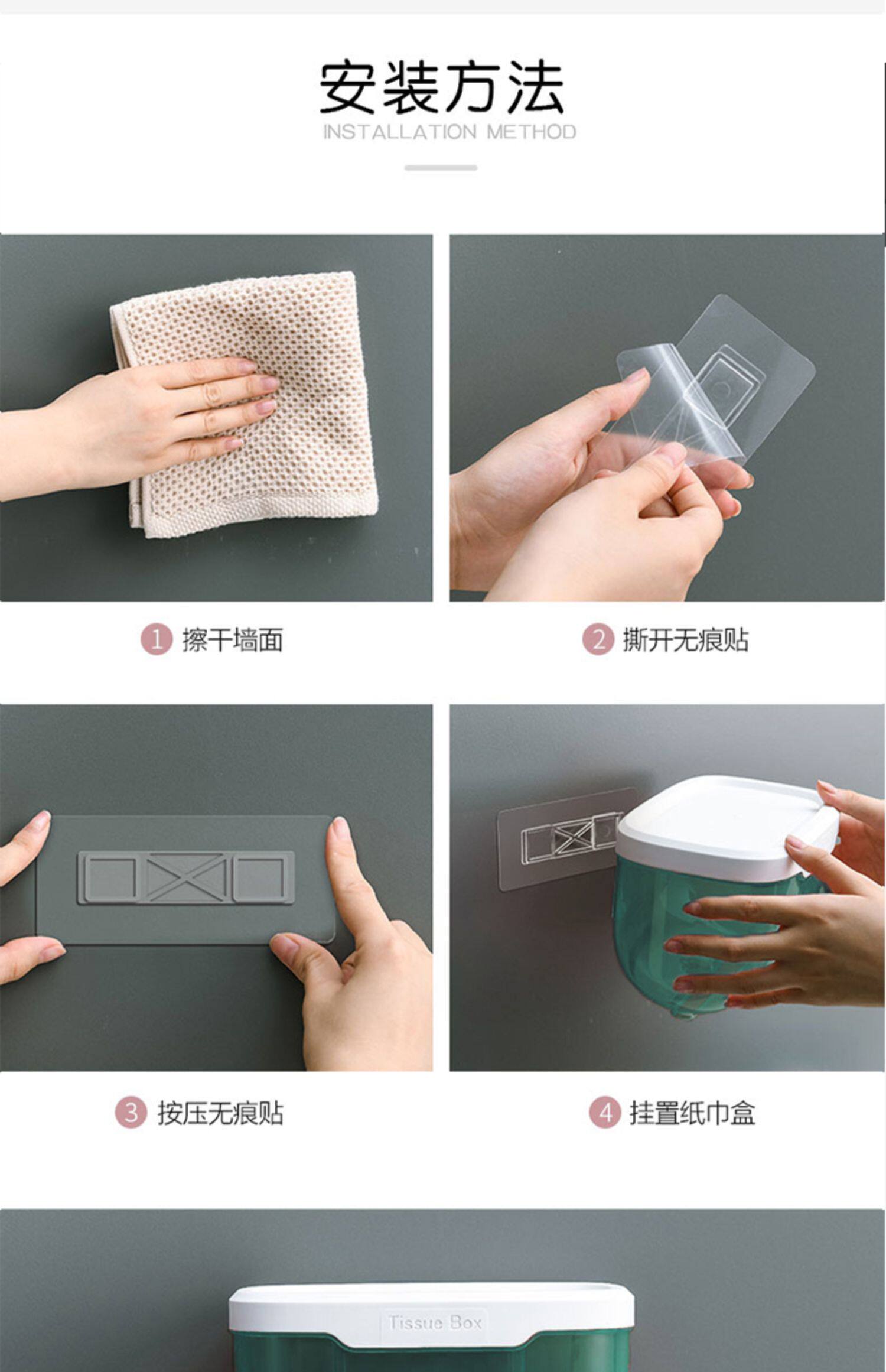 安装方法
INSTALLATION METHOD

1 擦干墙面

2 撕开无痕贴

3 按压无痕贴

4 挂置纸巾盒

Tissue Box