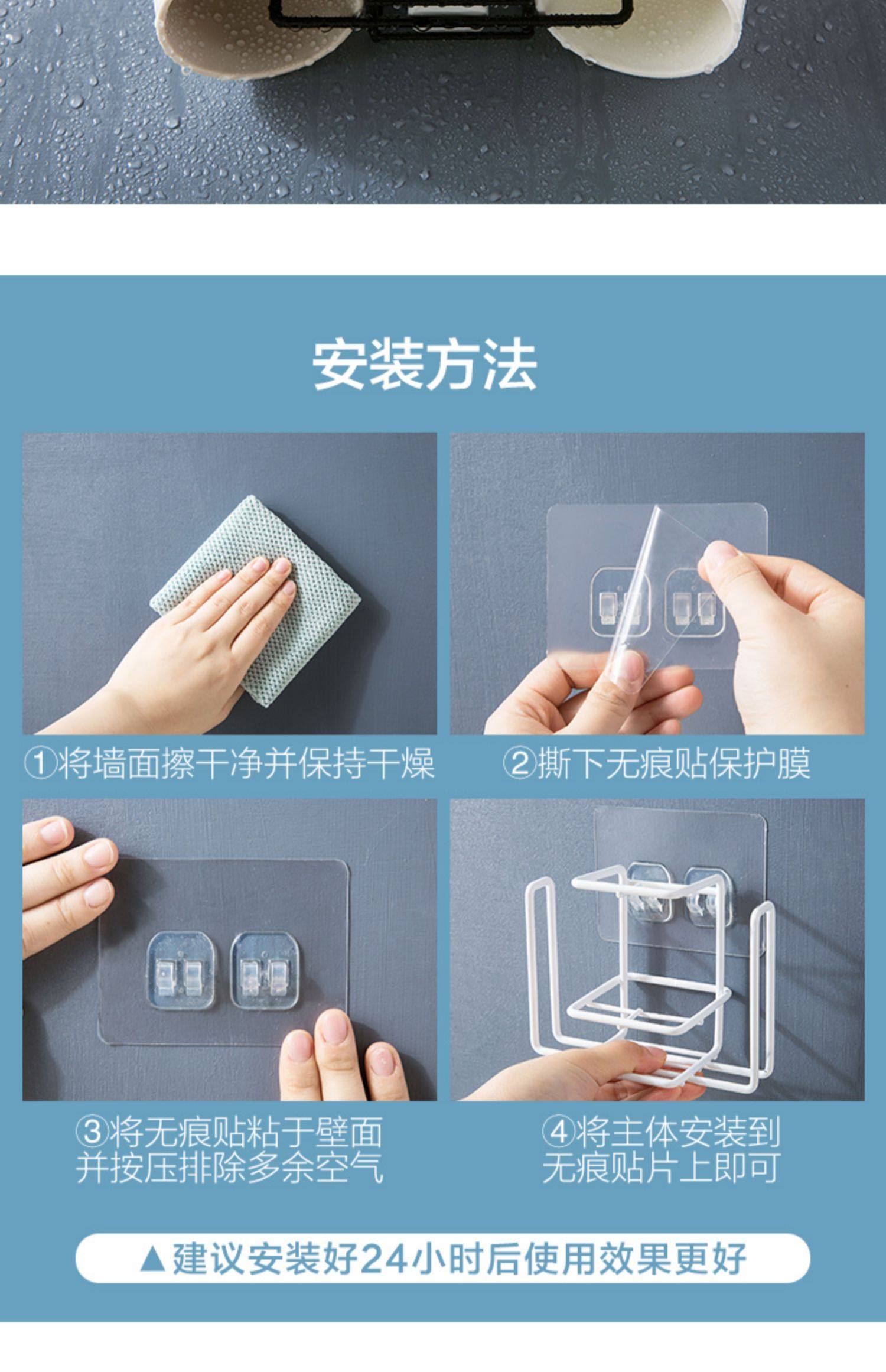 安装方法

①将墙面擦干净并保持干燥

②撕下无痕贴保护膜

③将无痕贴粘于壁面并按压排除多余空气

④将主体安装到无痕贴片上即可

▲建议安装好24小时后使用效果更好