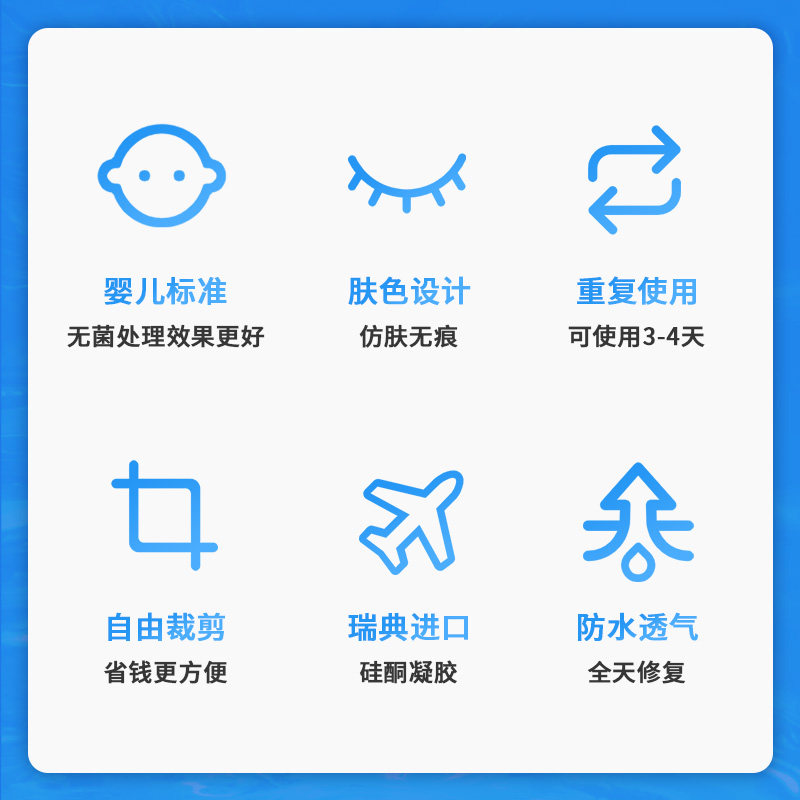 婴儿标准
无菌处理效果更好

肤色设计
仿肤无痕

重复使用
可使用3-4天

自由裁剪
省钱更方便

瑞典进口
硅酮凝胶

防水透气
全天修复