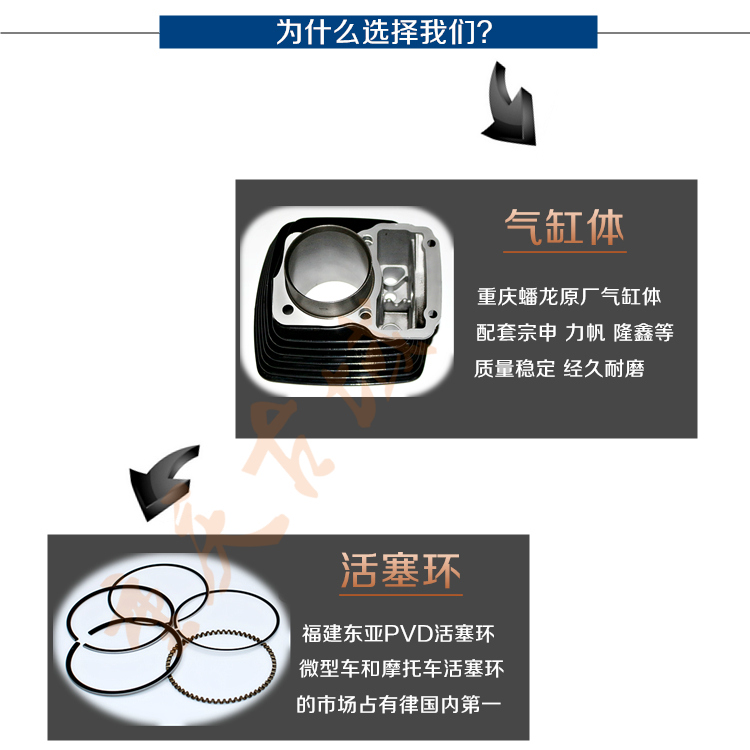 为什么选择我们?

气缸体

重庆蟠龙原厂气缸体
配套宗申 力帆 隆鑫等
质量稳定 经久耐磨

活塞环

福建东亚PVD活塞环
微型车和摩托车活塞环
的市场占有律国内第一