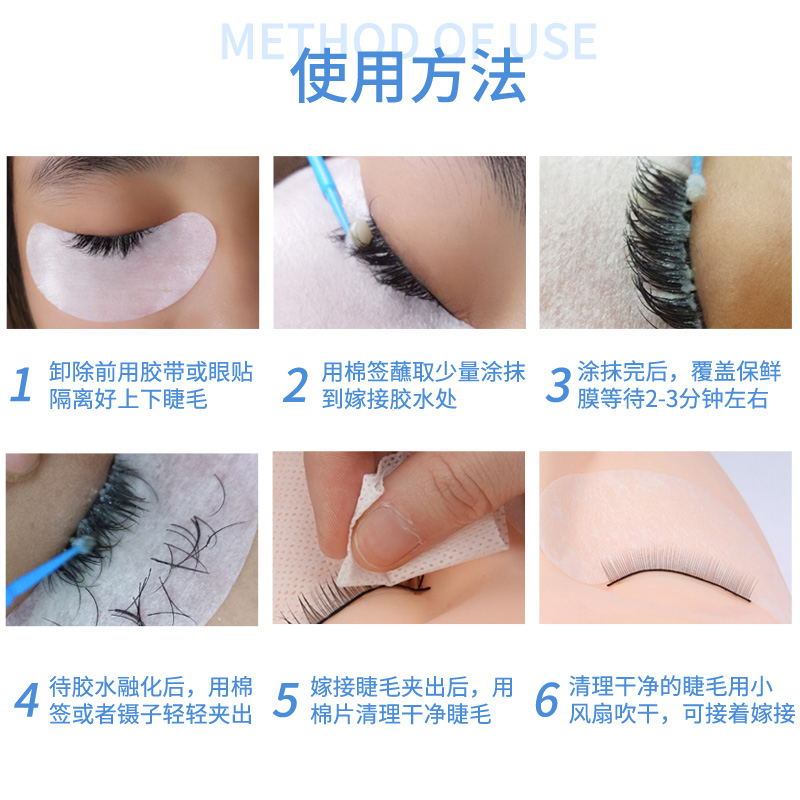 METHOD OF USE
使用方法

1 卸除前用胶带或眼贴隔离好上下睫毛

2 用棉签蘸取少量涂抹到嫁接胶水处

3 涂抹完后，覆盖保鲜膜等待2-3分钟左右

4 待胶水融化后，用棉签或者镊子轻轻夹出

5 嫁接睫毛夹出后，用棉片清理干净睫毛

6 清理干净的睫毛用小风扇吹干，可接着嫁接