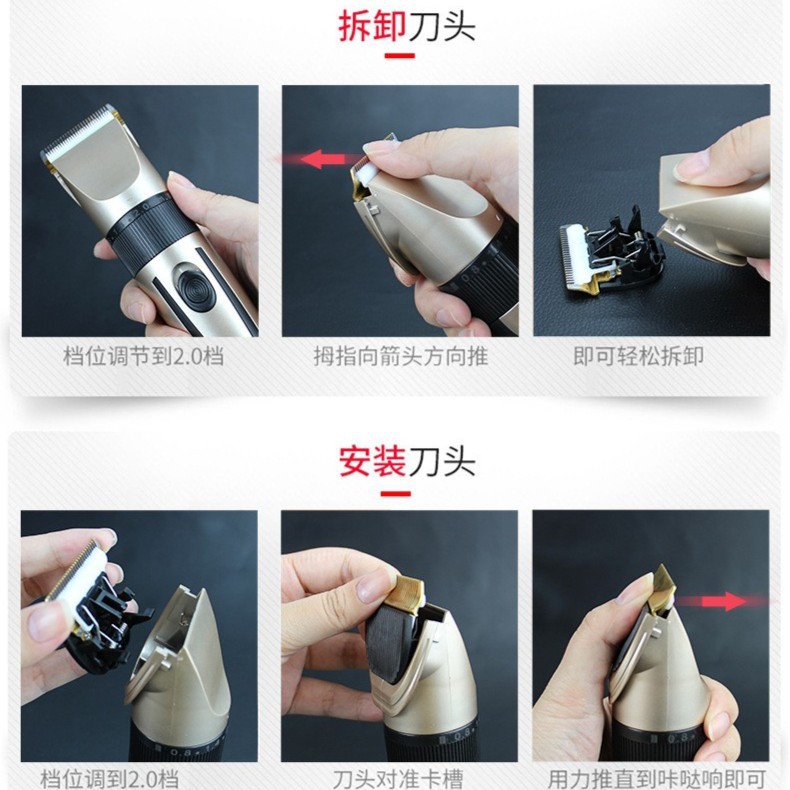 拆卸刀头

档位调节到2.0档

拇指向箭头方向推

即可轻松拆卸

安装刀头

档位调到2.0档

刀头对准卡槽

用力推直到咔哒响即可