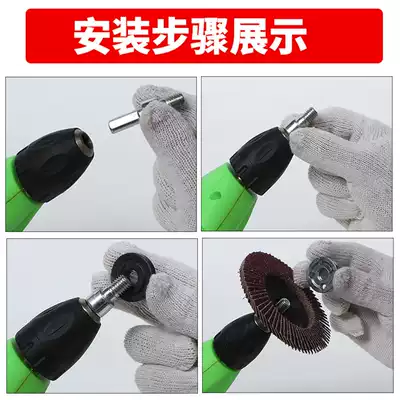 安装步骤展示