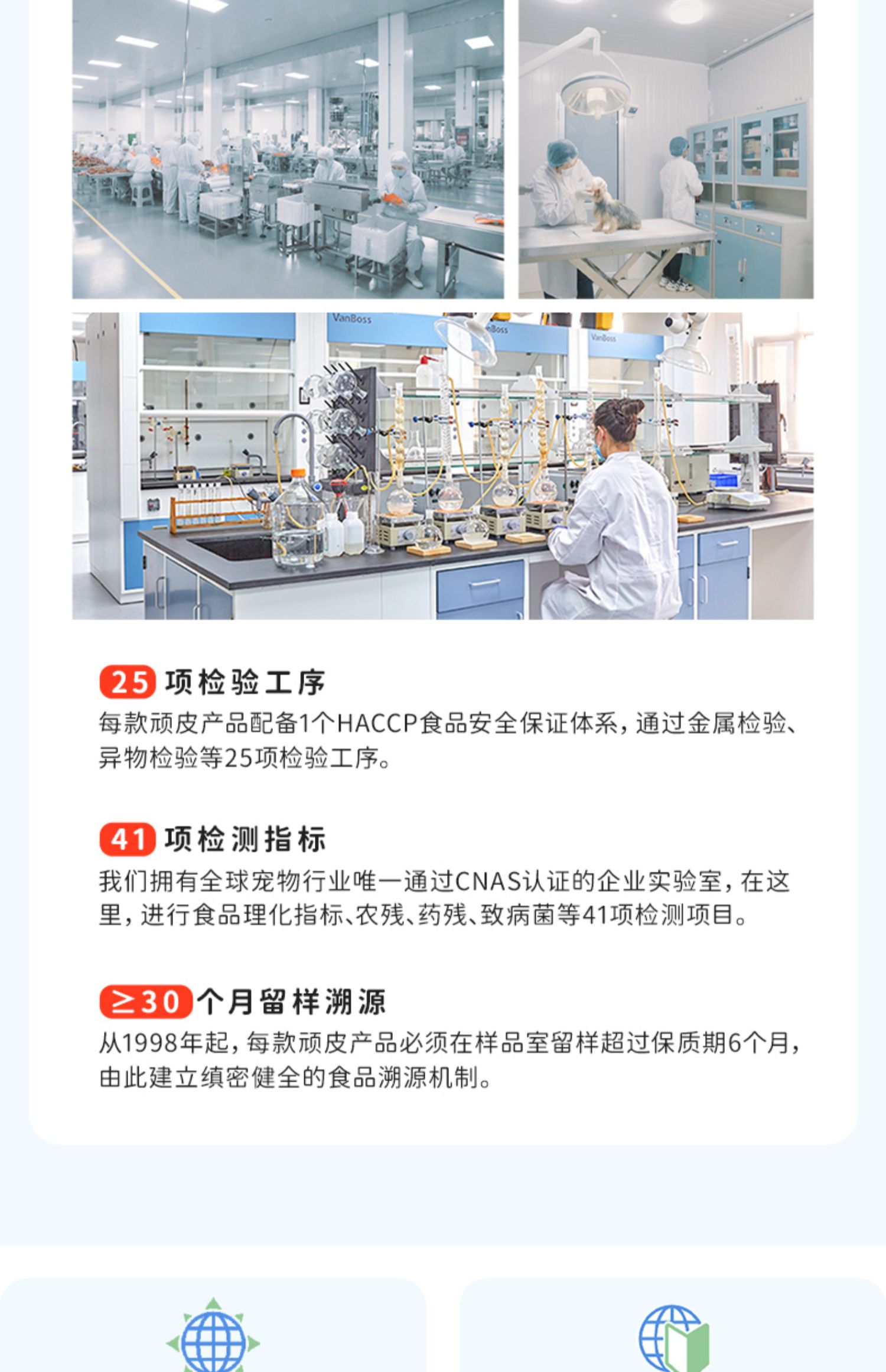 VanBoss

VanBoss

VanBoss

25 项检验工序

每款顽皮产品配备1个HACCP食品安全保证体系，通过金属检验、异物检验等25项检验工序。

41 项检测指标

我们拥有全球宠物行业唯一通过CNAS认证的企业实验室，在这里，进行食品理化指标、农残、药残、致病菌等41项检测项目。

≥30 个月留样溯源

从1998年起，每款顽皮产品必须在样品室留样超过保质期6个月，由此建立缜密健全的食品溯源机制。