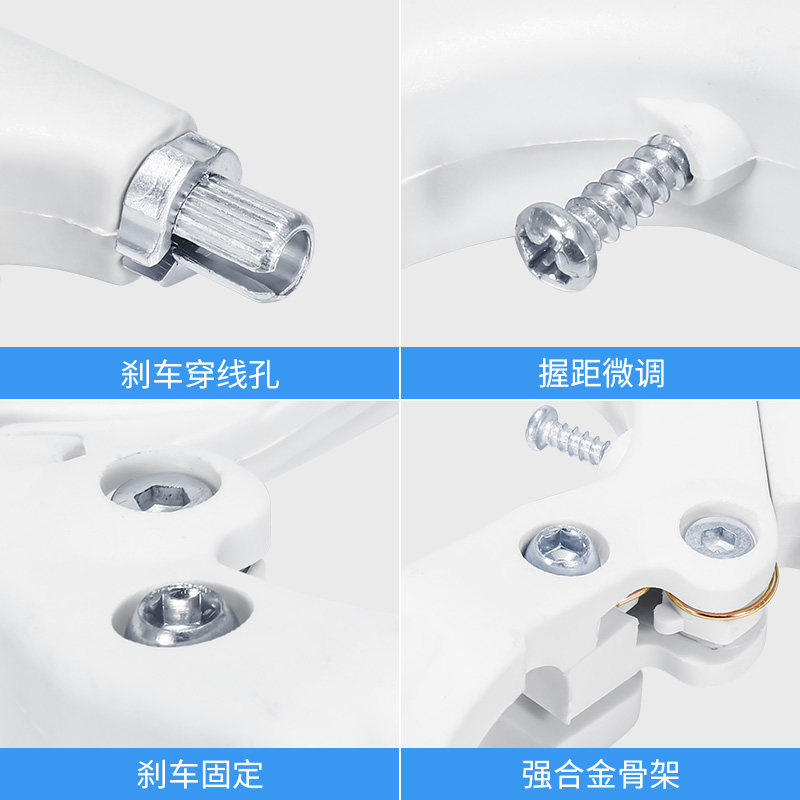 刹车穿线孔

握距微调

刹车固定

强合金骨架